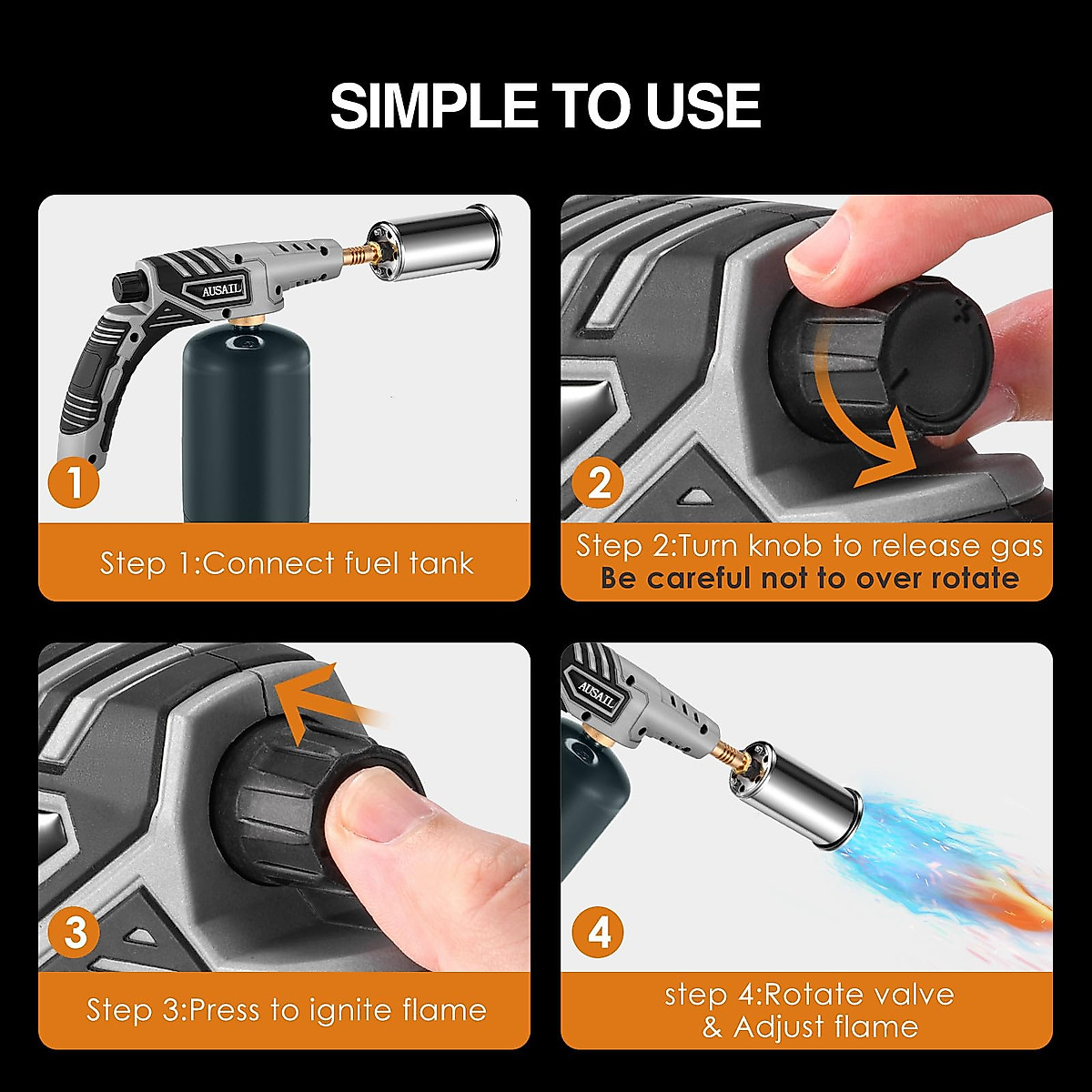 SIMPLE TO USE

AUSAIL

1

Step 1:Connect fuel tank

2

Step 2:Turn knob to release gas
Be careful not to over rotate

3

Step 3:Press to ignite flame

AUSAIL

4

step 4:Rotate valve & Adjust flame