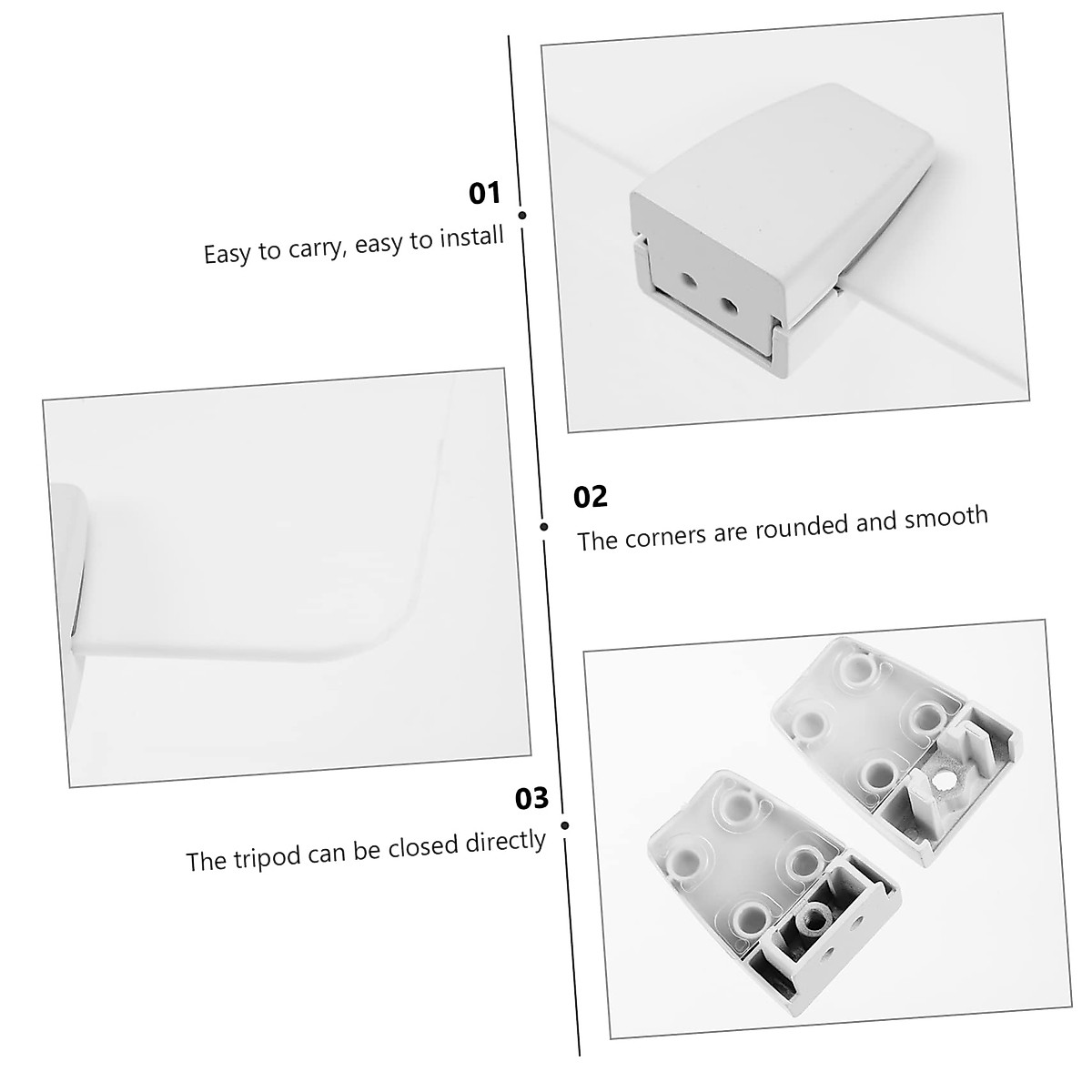 01
Easy to carry, easy to install

02
The corners are rounded and smooth

03
The tripod can be closed directly