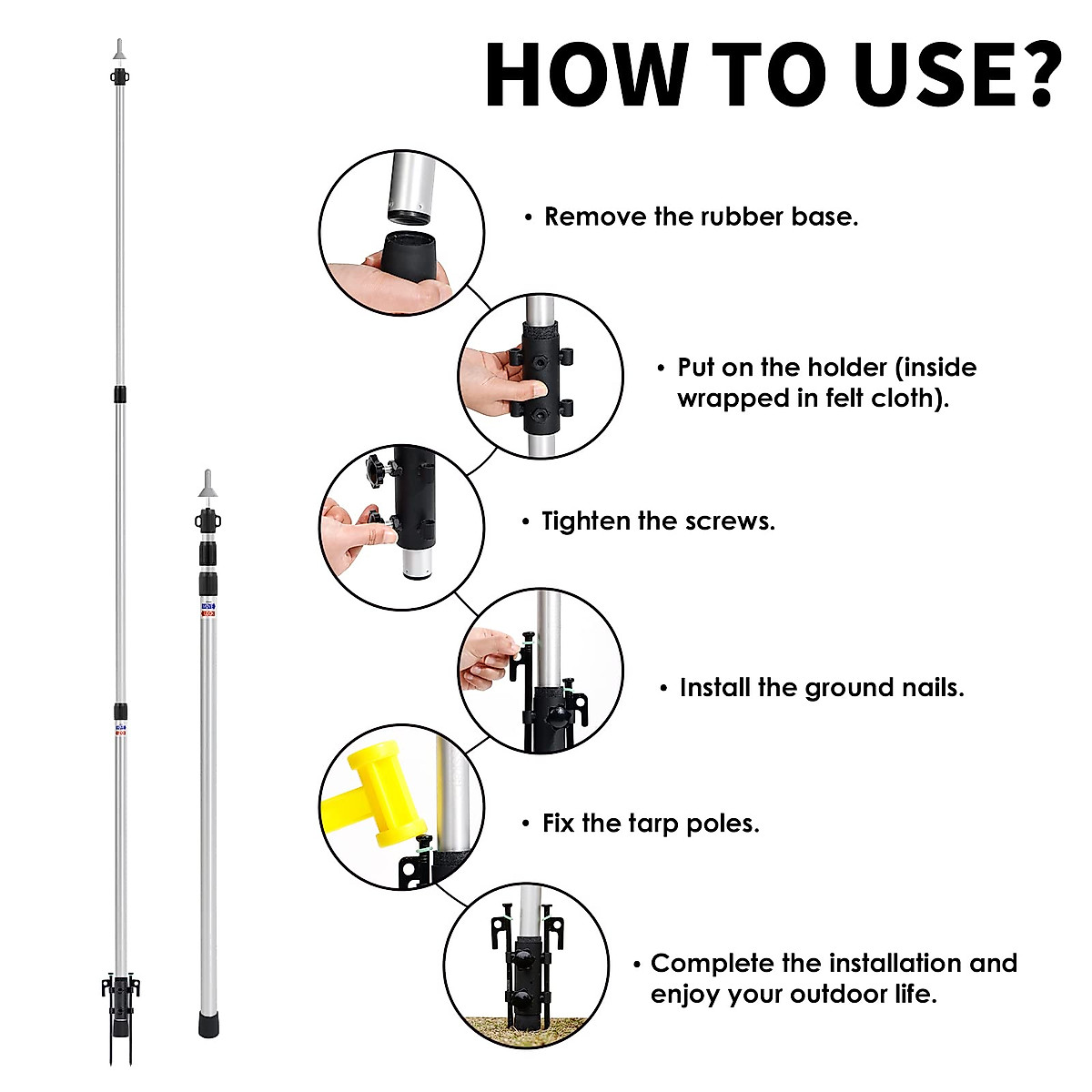 HOW TO USE?

• Remove the rubber base.

• Put on the holder (inside wrapped in felt cloth).

• Tighten the screws.

• Install the ground nails.

• Fix the tarp poles.

• Complete the installation and enjoy your outdoor life.