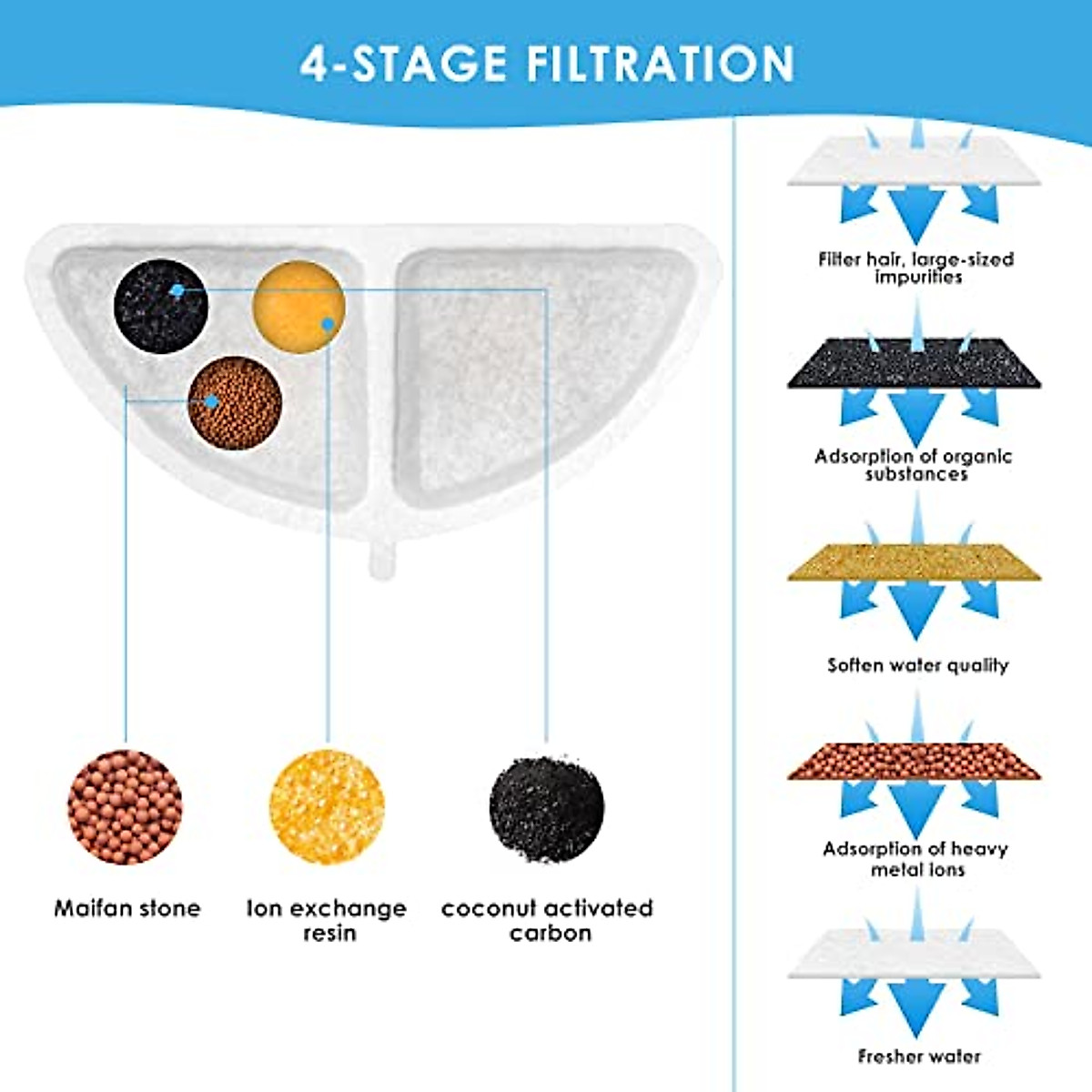 4-STAGE FILTRATION

Maifan stone

Ion exchange resin

coconut activated carbon

Filter hair, large-sized impurities

Adsorption of organic substances

Soften water quality

Adsorption of heavy metal ions

Fresher water