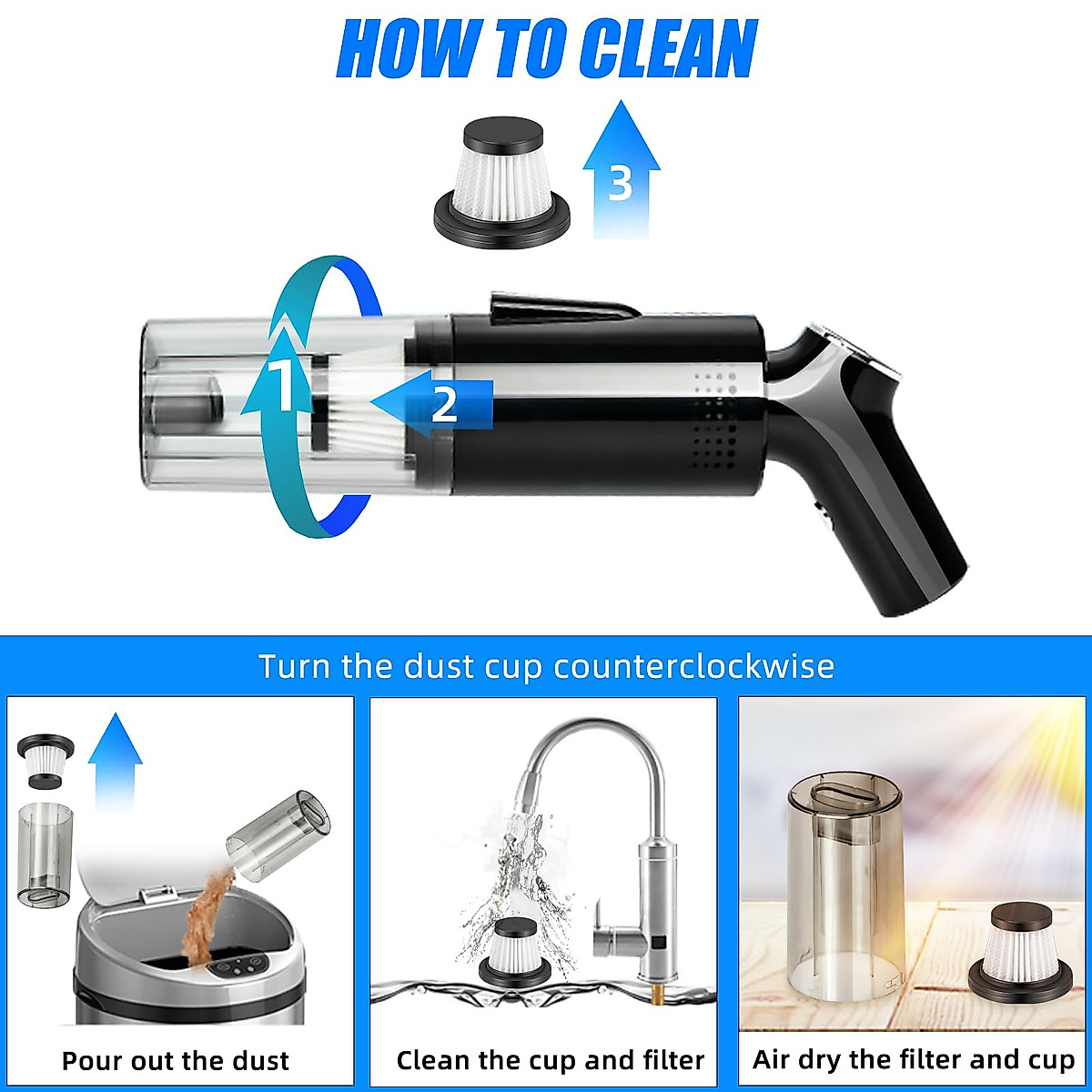 HOW TO CLEAN

3

1

2

Turn the dust cup counterclockwise

Pour out the dust

Clean the cup and filter

Air dry the filter and cup