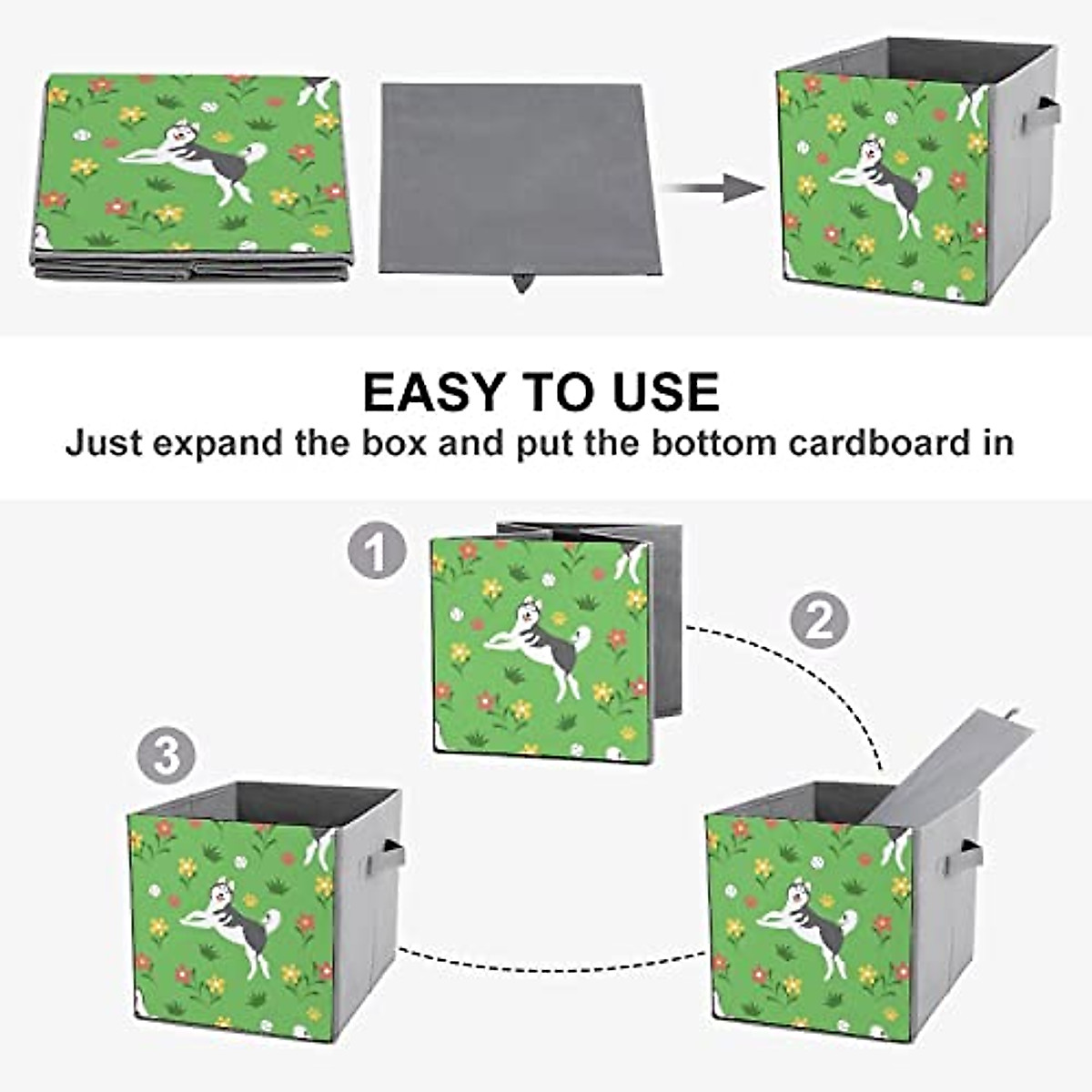 EASY TO USE
Just expand the box and put the bottom cardboard in

1

2

3