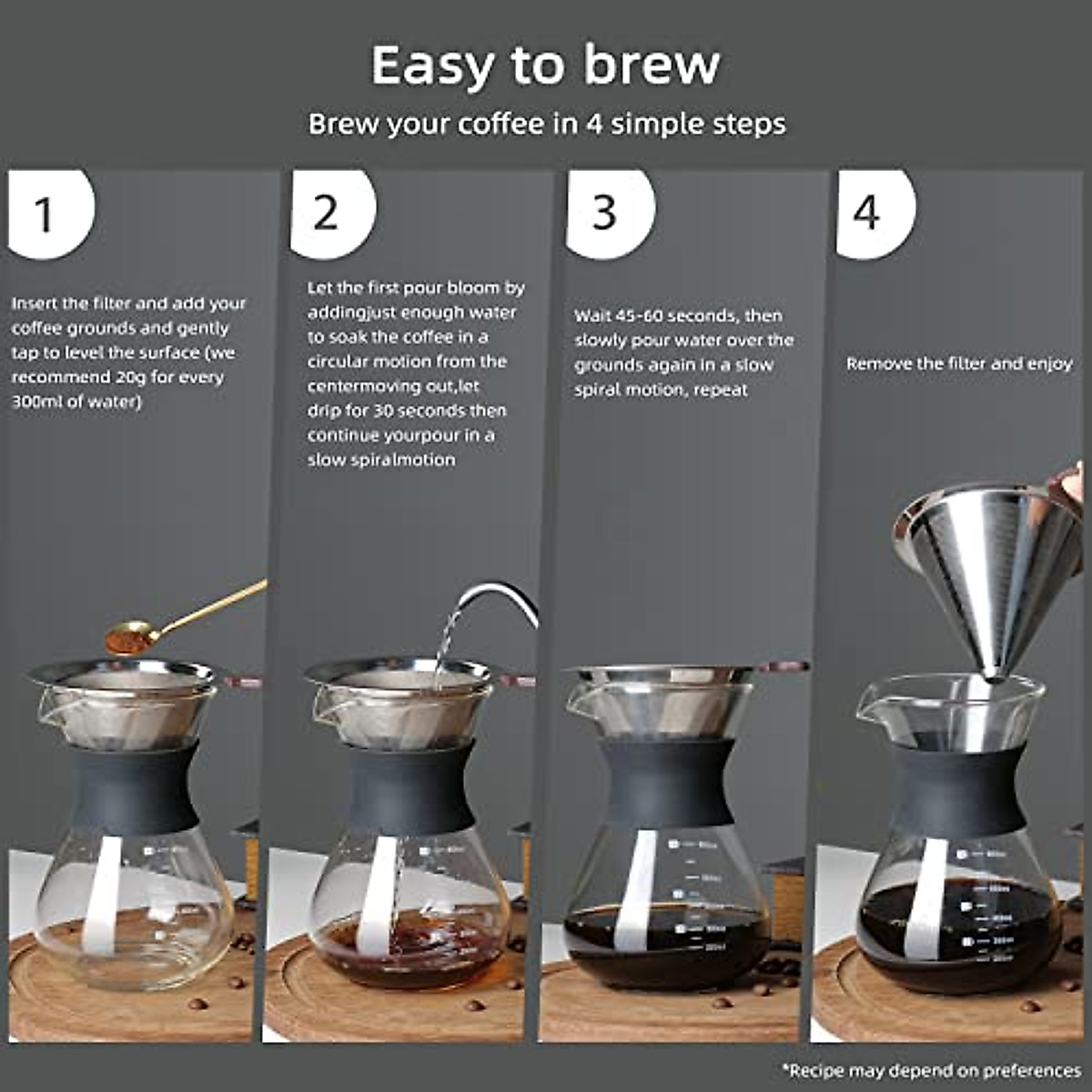 Easy to brew

Brew your coffee in 4 simple steps

1

Insert the filter and add your coffee grounds and gently tap to level the surface (we recommend 20g for every 300ml of water)

2

Let the first pour bloom by addingjust enough water to soak the coffee in a circular motion from the centermoving out,let drip for 30 seconds then continue yourpour in a slow spiralmotion

3

Wait 45-60 seconds, then slowly pour water over the grounds again in a slow spiral motion, repeat

4

Remove the filter and enjoy

*Recipe may depend on preferences