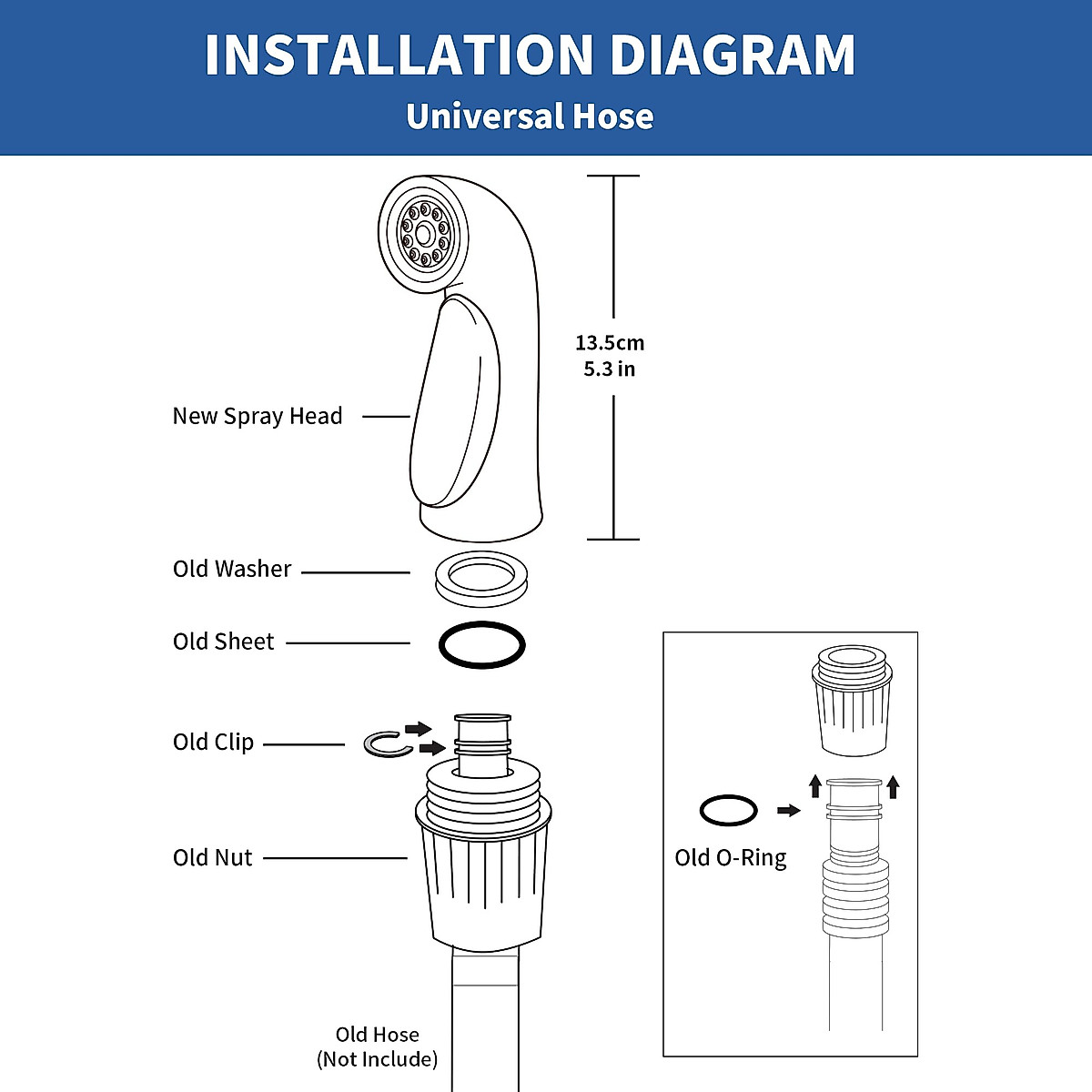 INSTALLATION DIAGRAM
Universal Hose

13.5cm
5.3 in

New Spray Head

Old Washer

Old Sheet

Old Clip

Old Nut

Old Hose
(Not Include)

Old O-Ring