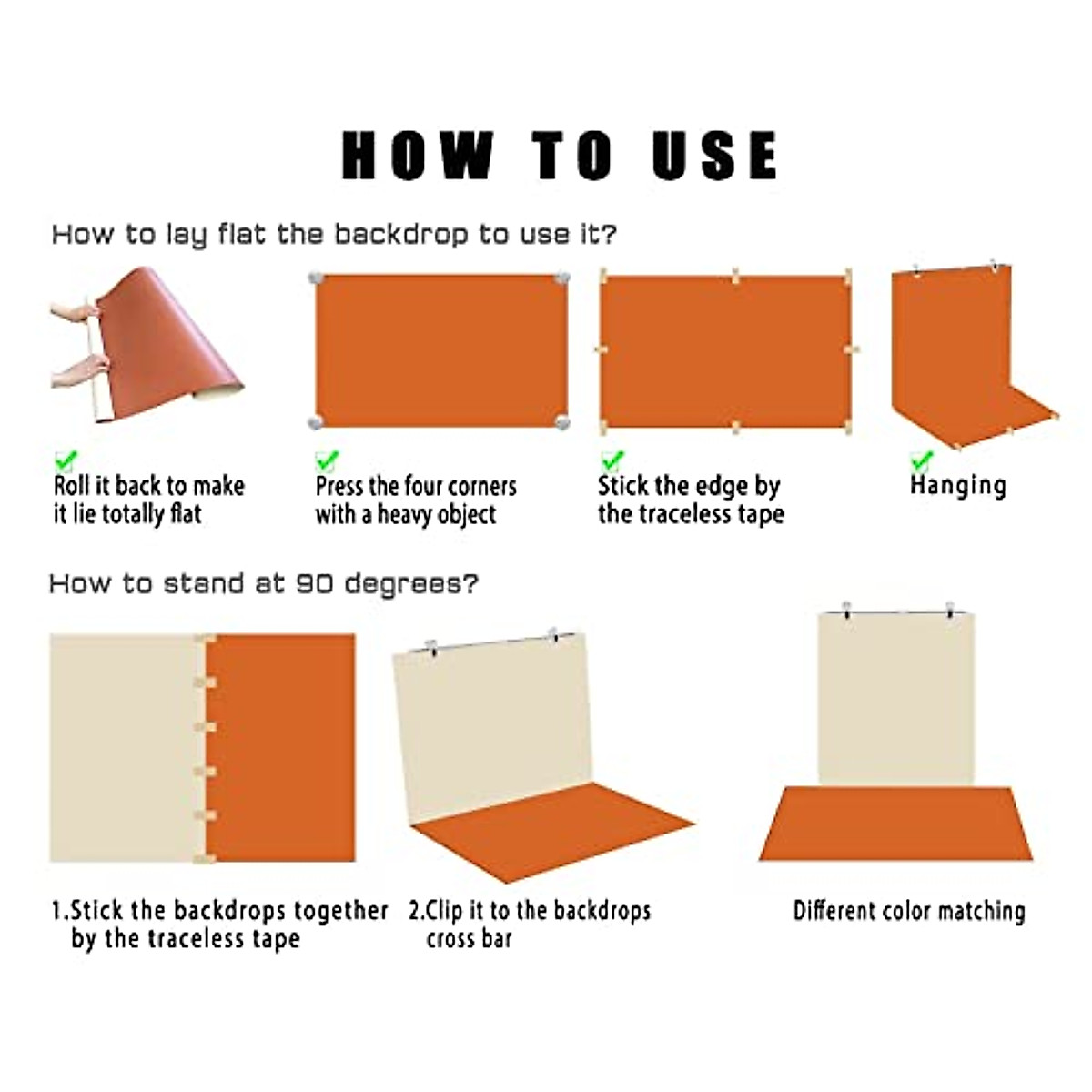 HOW TO USE

How to lay flat the backdrop to use it?

Roll it back to make it lie totally flat

Press the four corners with a heavy object

Stick the edge by the traceless tape

Hanging

How to stand at 90 degrees?

1.Stick the backdrops together by the traceless tape

2.Clip it to the backdrops cross bar

Different color matching