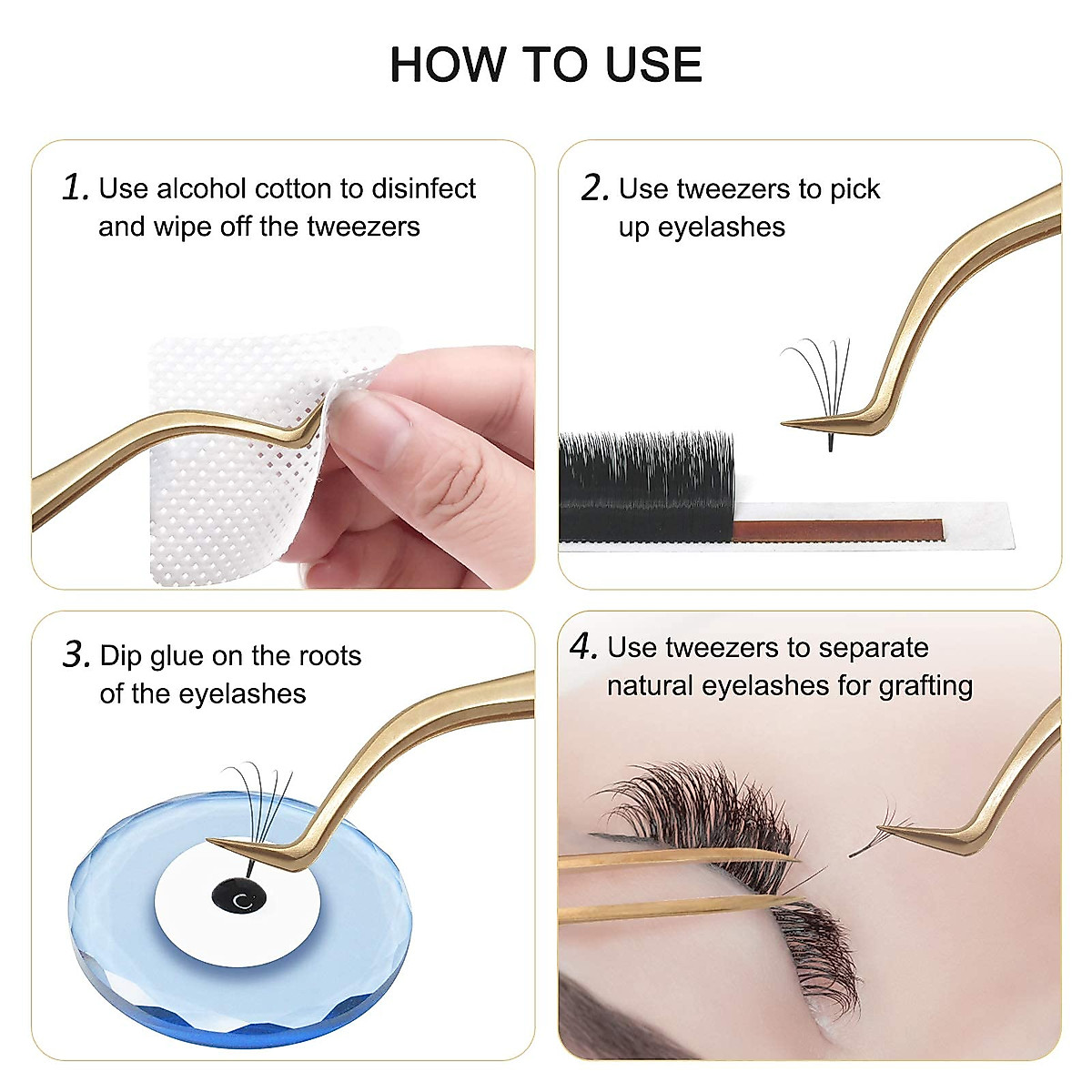 HOW TO USE

1. Use alcohol cotton to disinfect and wipe off the tweezers

2. Use tweezers to pick up eyelashes

3. Dip glue on the roots of the eyelashes

4. Use tweezers to separate natural eyelashes for grafting