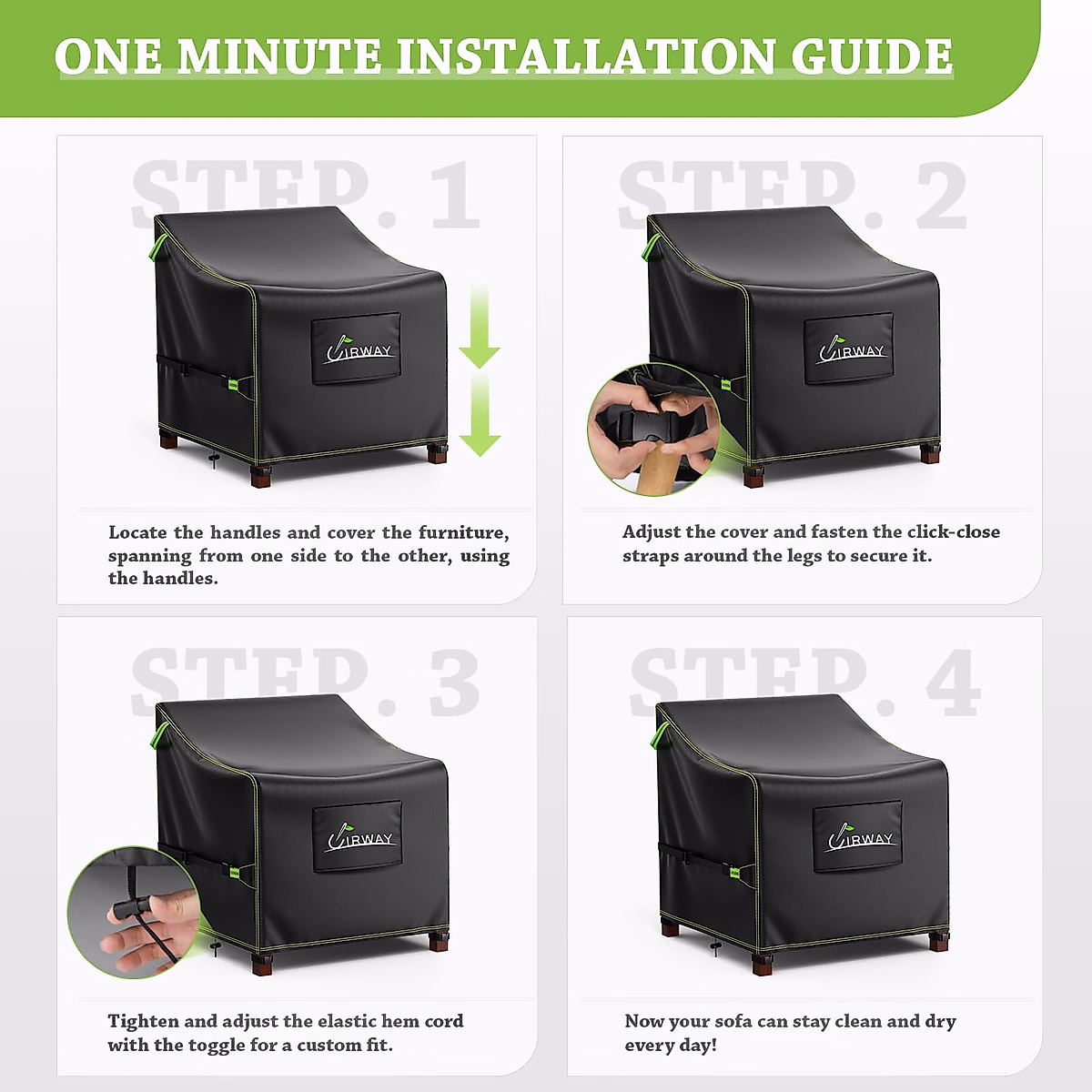 ONE MINUTE INSTALLATION GUIDE

STEP. 1

IRWAY

Locate the handles and cover the furniture, spanning from one side to the other, using the handles.

STEP. 2

IRWAY

Adjust the cover and fasten the click-close straps around the legs to secure it.

STEP. 3

IRWAY

Tighten and adjust the elastic hem cord with the toggle for a custom fit.

STEP. 4

IRWAY

Now your sofa can stay clean and dry every day!