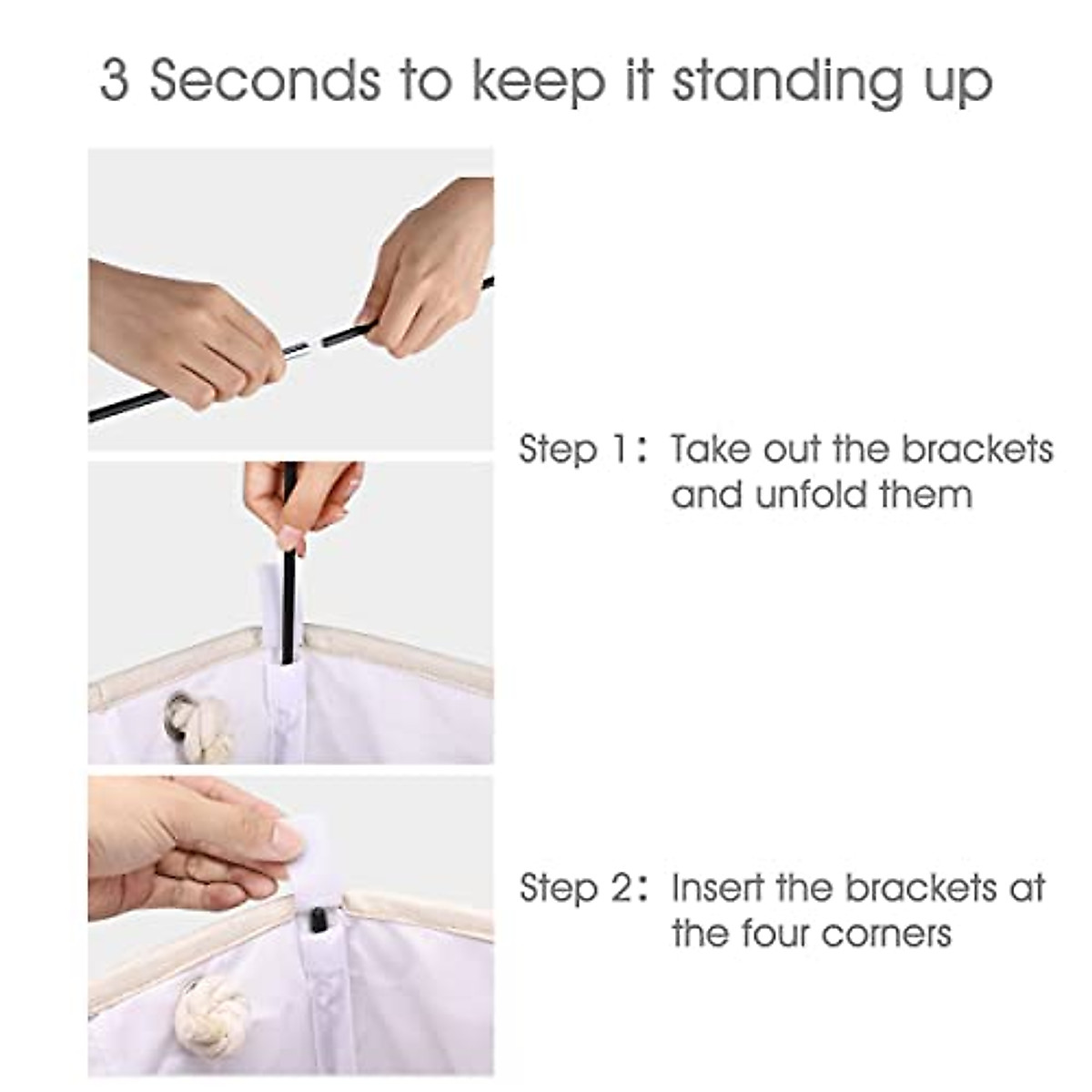 3 Seconds to keep it standing up

Step 1: Take out the brackets and unfold them

Step 2: Insert the brackets at the four corners