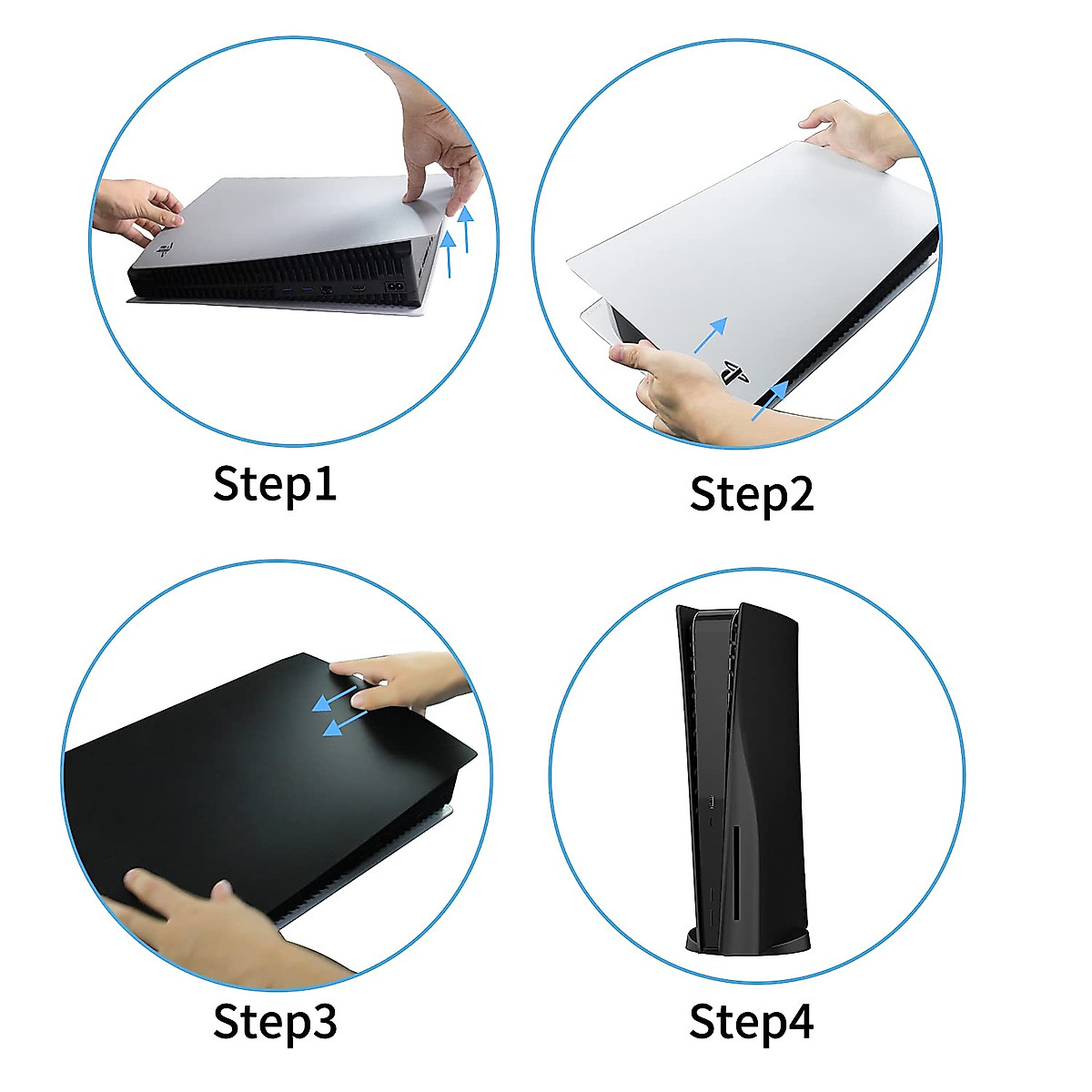 Step1

Step2

Step3

Step4