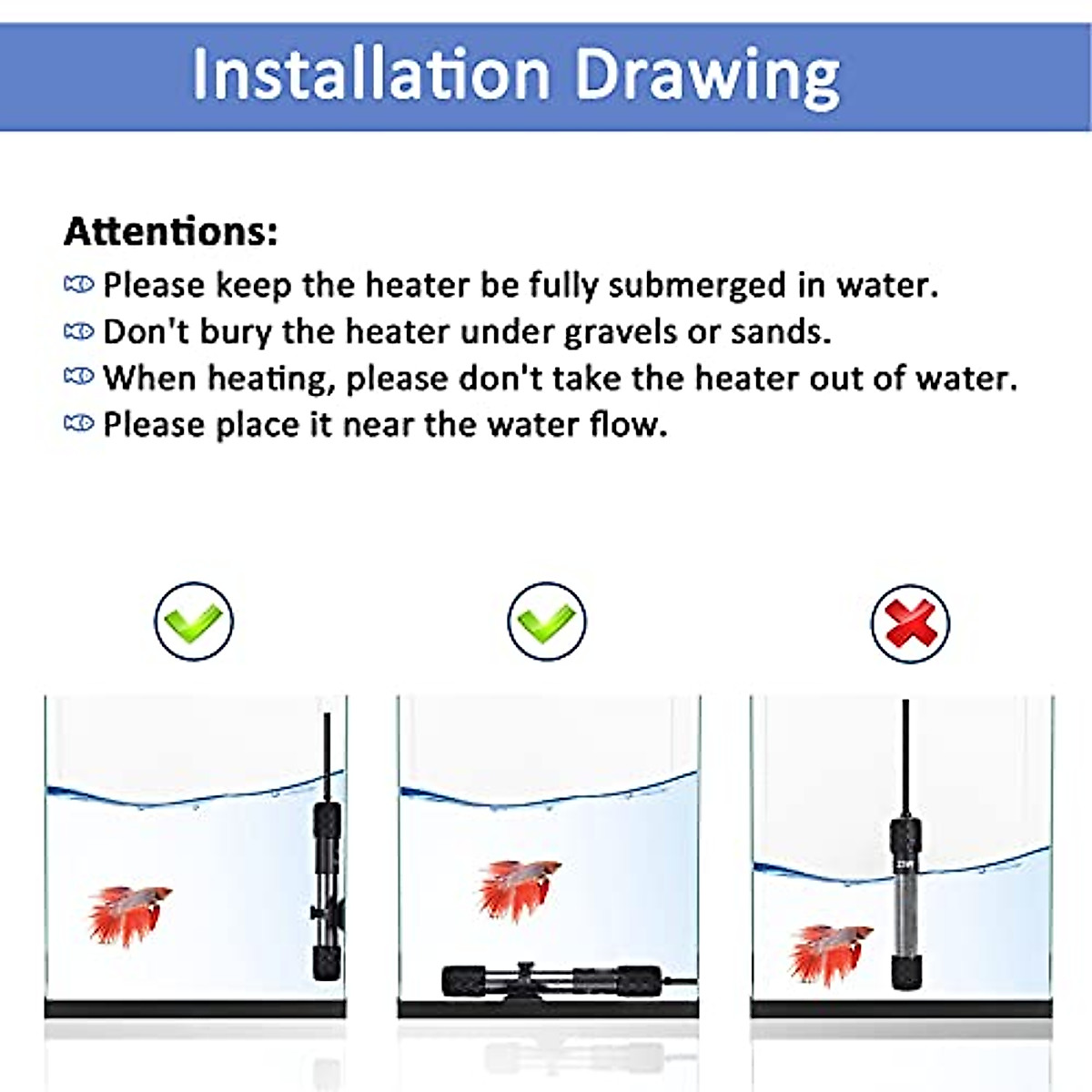 Installation Drawing

Attentions:
Please keep the heater be fully submerged in water.
Don't bury the heater under gravels or sands.
When heating, please don't take the heater out of water.
Please place it near the water flow.