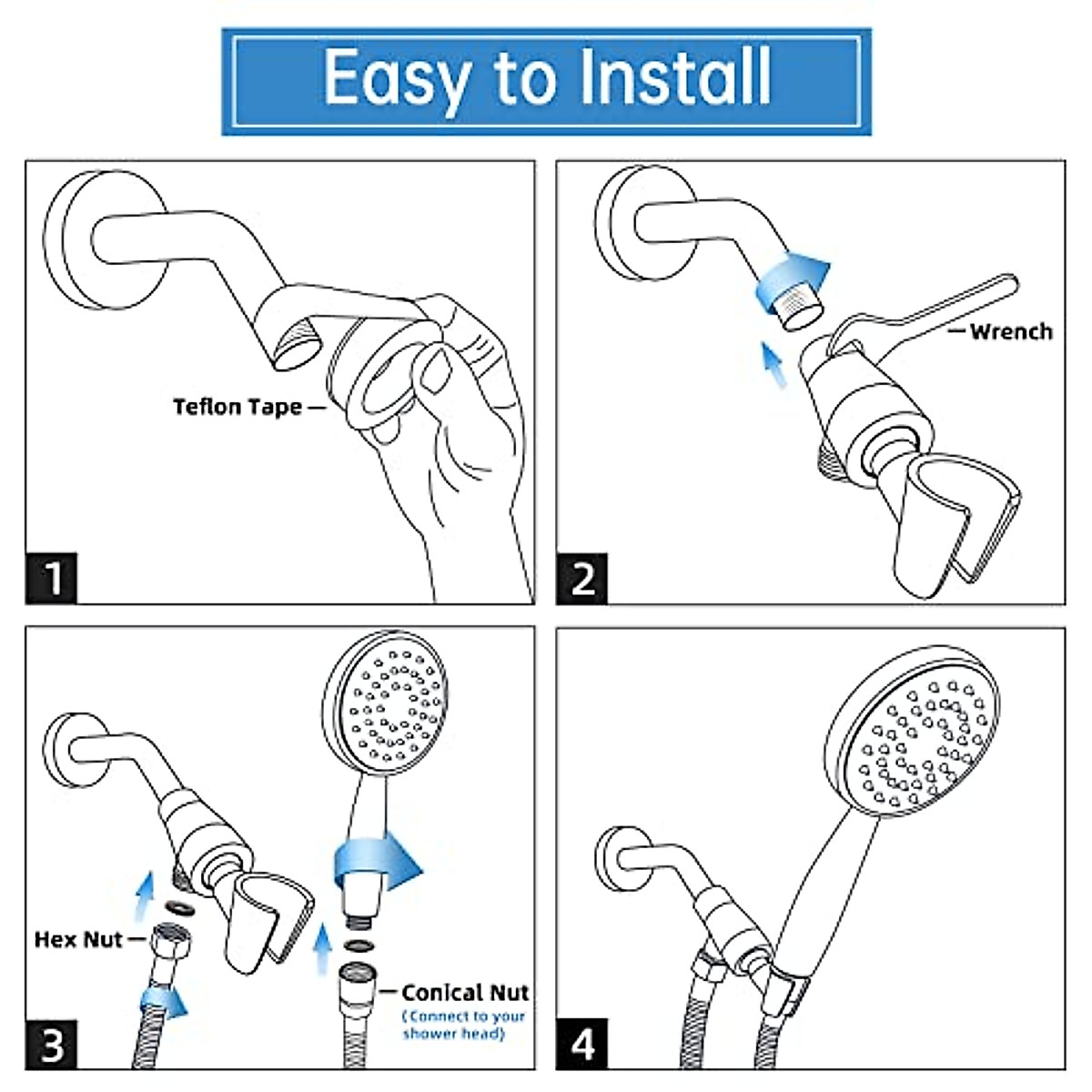 Easy to Install

Teflon Tape

1

Wrench

2

Hex Nut

Conical Nut
(Connect to your shower head)

3

4