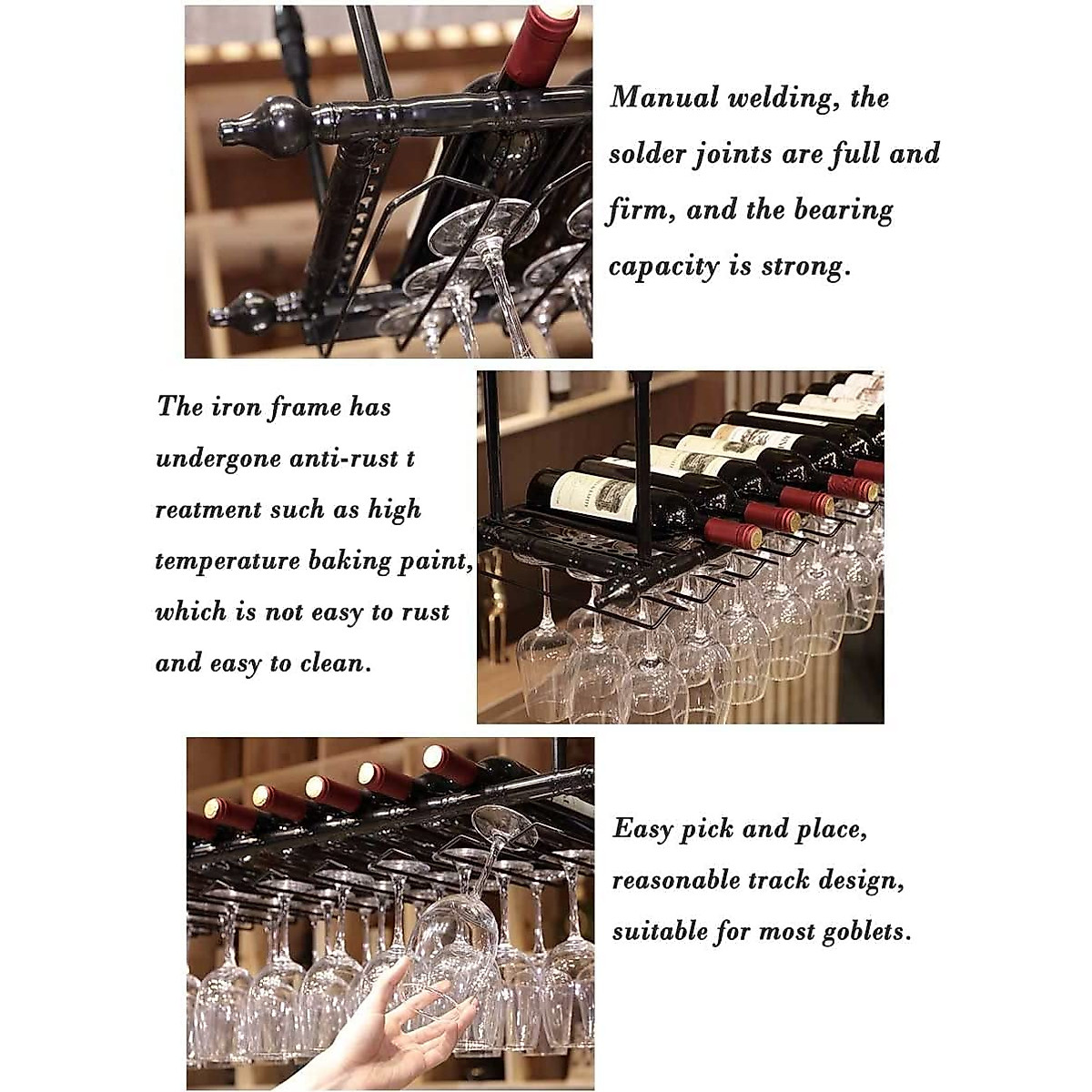 Manual welding, the solder joints are full and firm, and the bearing capacity is strong.

The iron frame has undergone anti-rust t reatment such as high temperature baking paint, which is not easy to rust and easy to clean.

Easy pick and place, reasonable track design, suitable for most goblets.