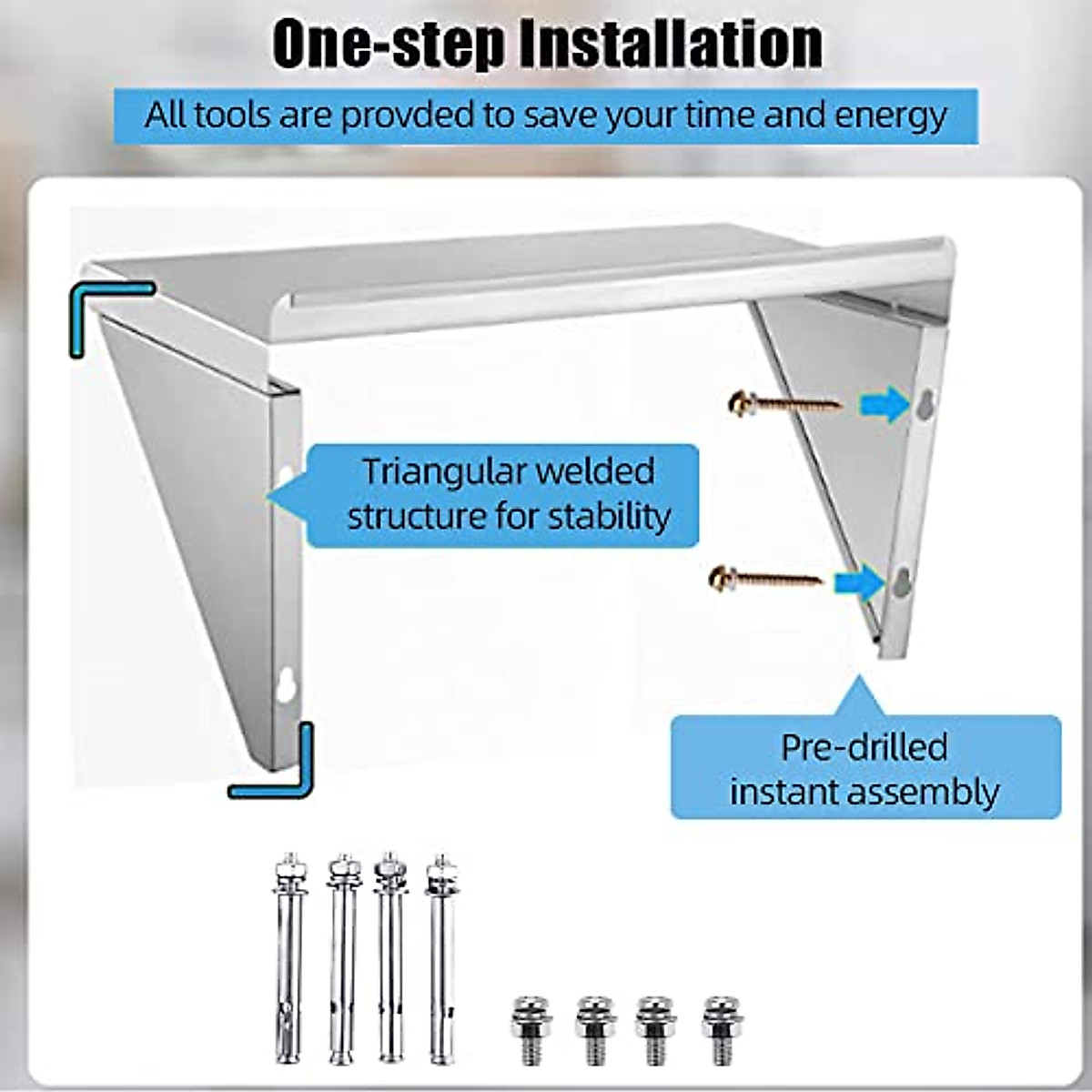 One-step Installation

All tools are provded to save your time and energy

Triangular welded structure for stability

Pre-drilled instant assembly