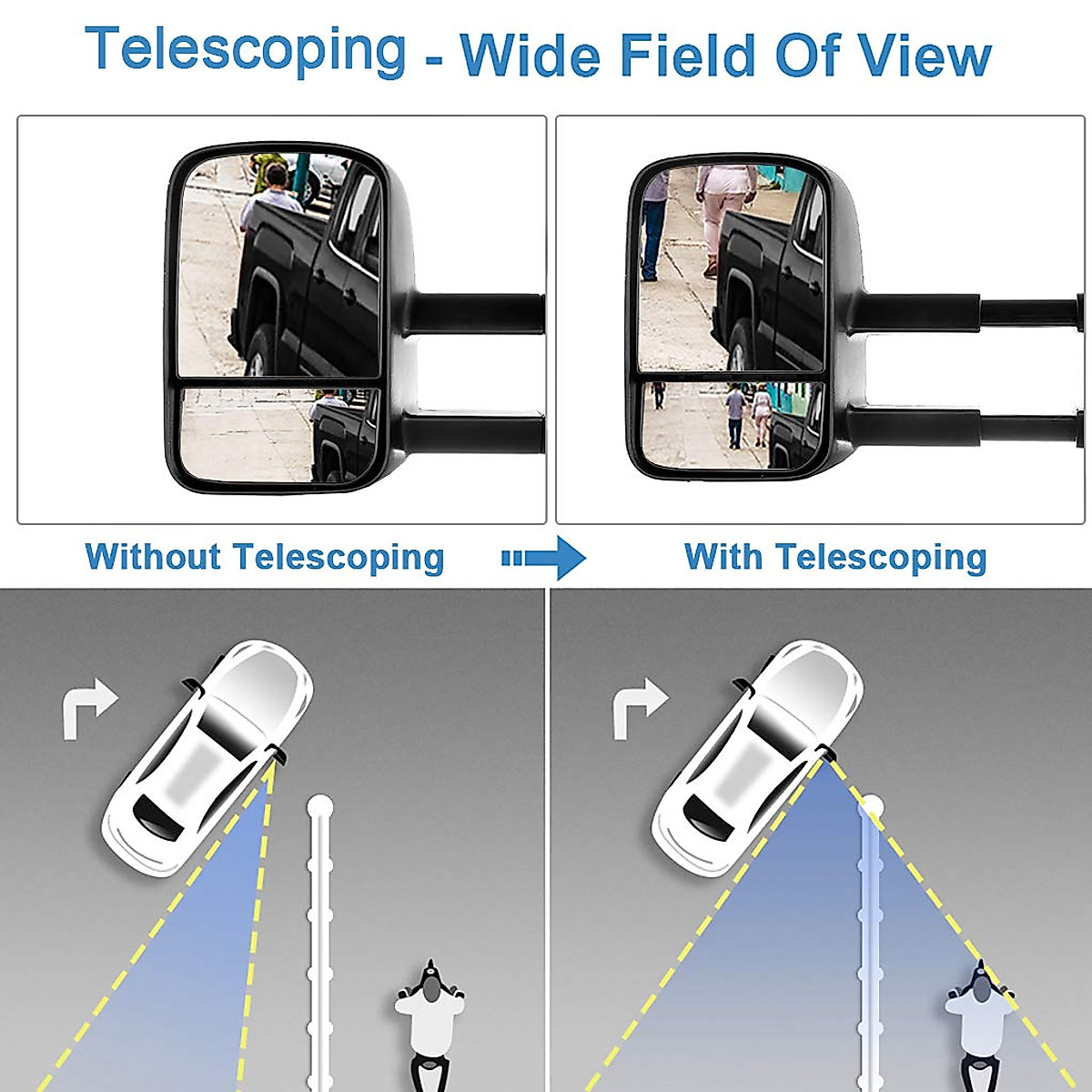 Telescoping - Wide Field Of View

Without Telescoping

With Telescoping