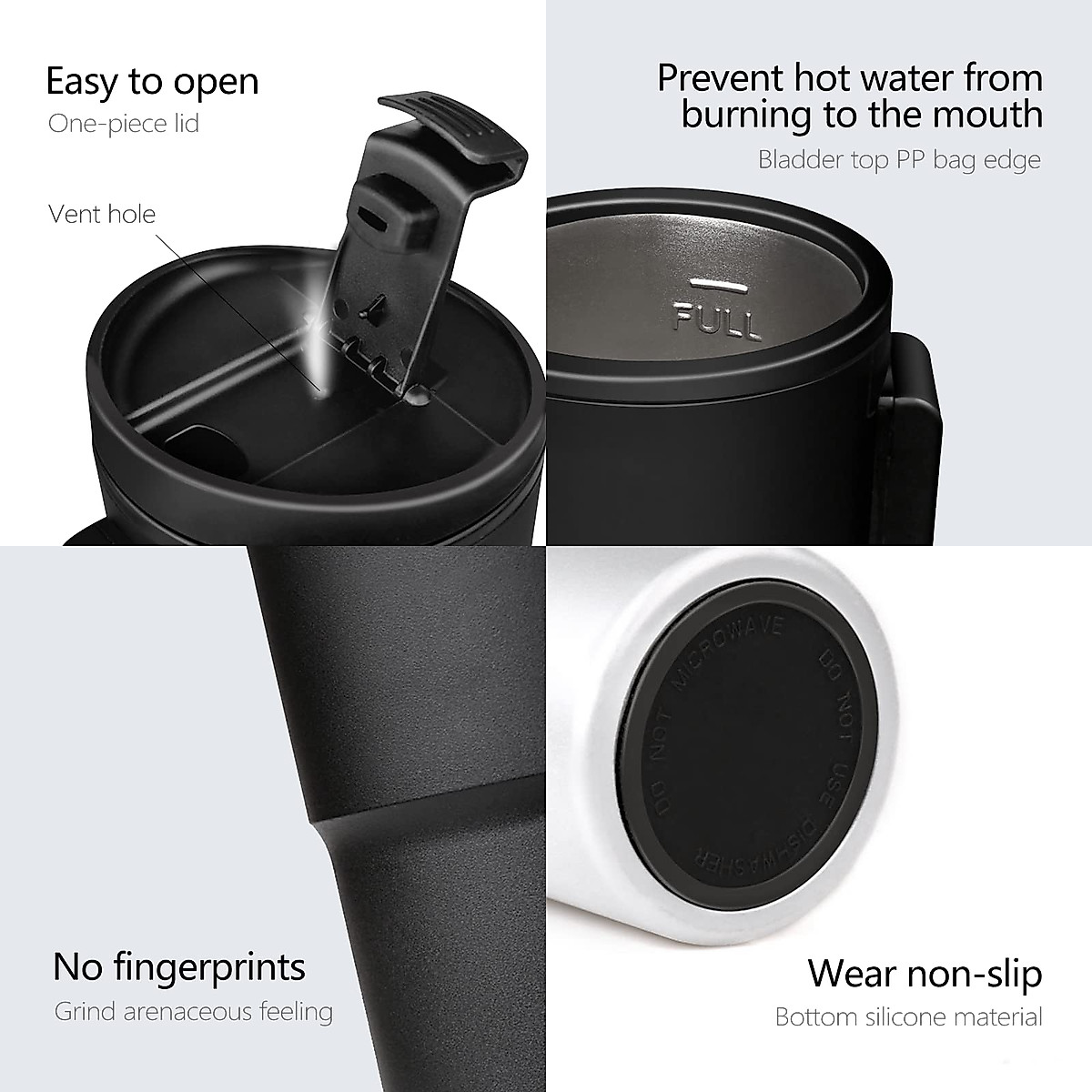 Easy to open
One-piece lid

Vent hole

Prevent hot water from burning to the mouth
Bladder top PP bag edge

FULL

DO NOT MICROWAVE DO NOT USE DISHWASHER

No fingerprints
Grind arenaceous feeling

Wear non-slip
Bottom silicone material