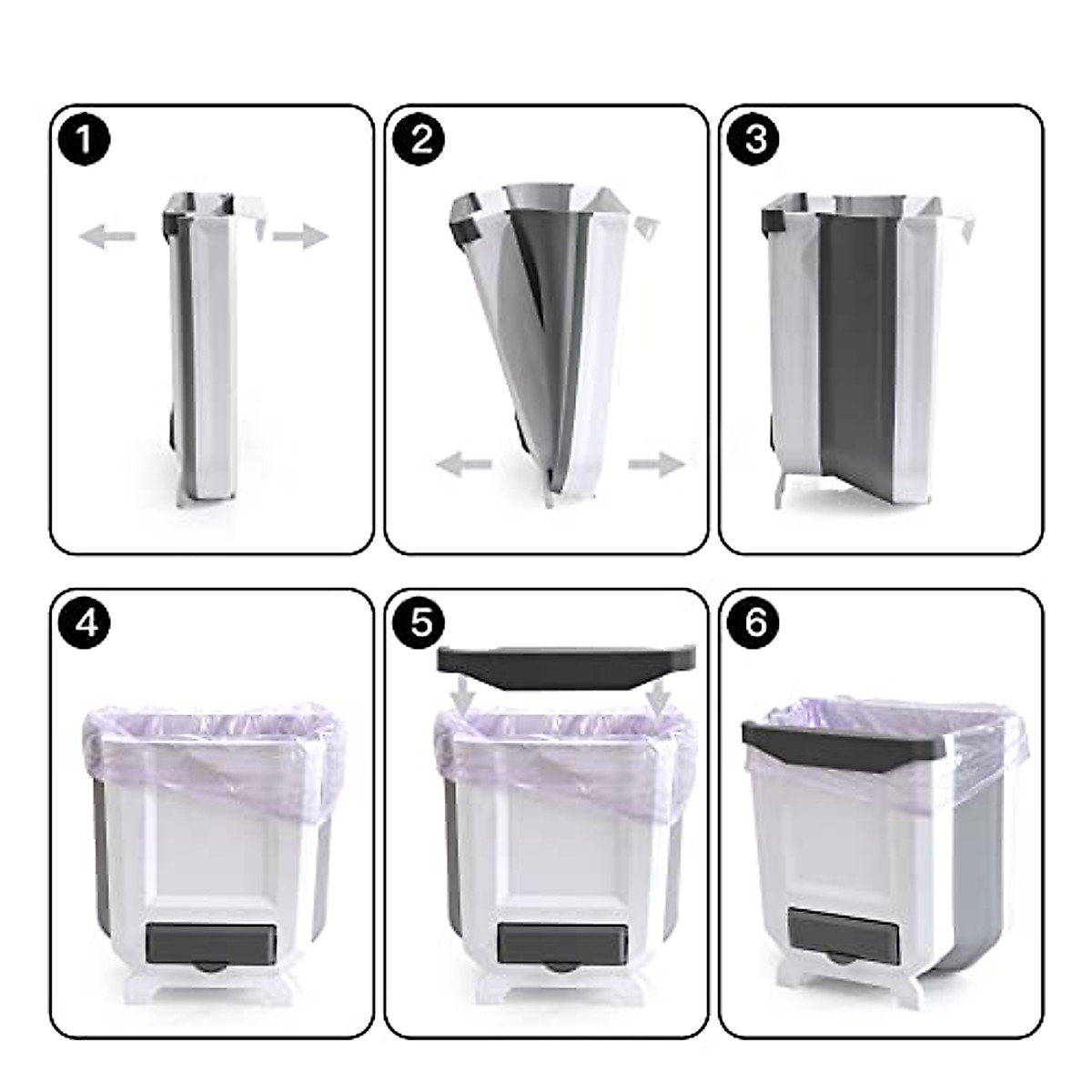 1

2

3

4

5

6