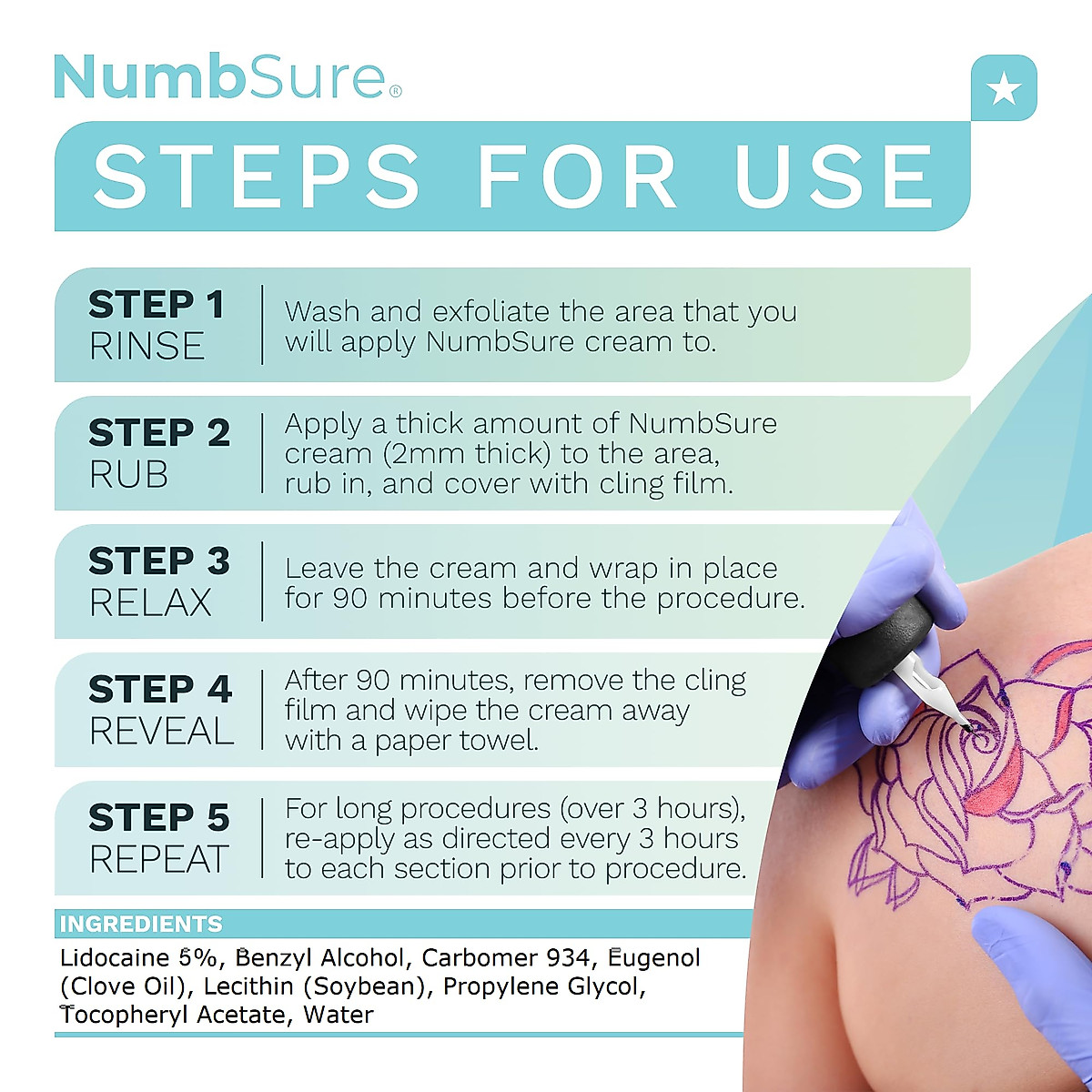 NumbSure®

STEPS FOR USE

STEP 1
RINSE
Wash and exfoliate the area that you will apply NumbSure cream to.

STEP 2
RUB
Apply a thick amount of NumbSure cream (2mm thick) to the area, rub in, and cover with cling film.

STEP 3
RELAX
Leave the cream and wrap in place for 90 minutes before the procedure.

STEP 4
REVEAL
After 90 minutes, remove the cling film and wipe the cream away with a paper towel.

STEP 5
REPEAT
For long procedures (over 3 hours), re-apply as directed every 3 hours to each section prior to procedure.

INGREDIENTS
Lidocaine 5%, Benzyl Alcohol, Carbomer 934, Eugenol (Clove Oil), Lecithin (Soybean), Propylene Glycol, Tocopheryl Acetate, Water