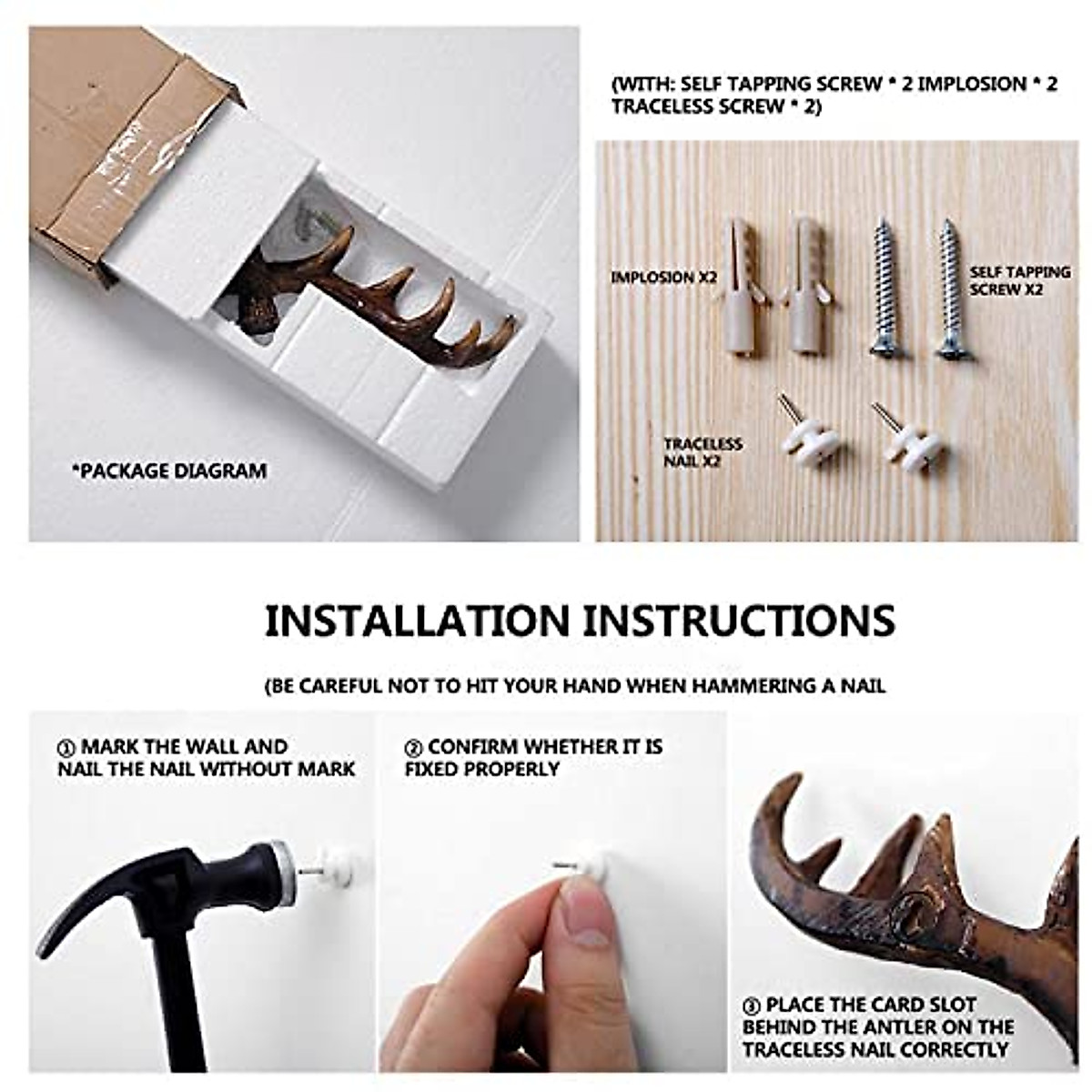 *PACKAGE DIAGRAM

(WITH: SELF TAPPING SCREW * 2 IMPLOSION * 2 TRACELESS SCREW * 2)

IMPLOSION X2

SELF TAPPING SCREW X2

TRACELESS NAIL X2

INSTALLATION INSTRUCTIONS

(BE CAREFUL NOT TO HIT YOUR HAND WHEN HAMMERING A NAIL

① MARK THE WALL AND NAIL THE NAIL WITHOUT MARK

② CONFIRM WHETHER IT IS FIXED PROPERLY

③ PLACE THE CARD SLOT BEHIND THE ANTLER ON THE TRACELESS NAIL CORRECTLY