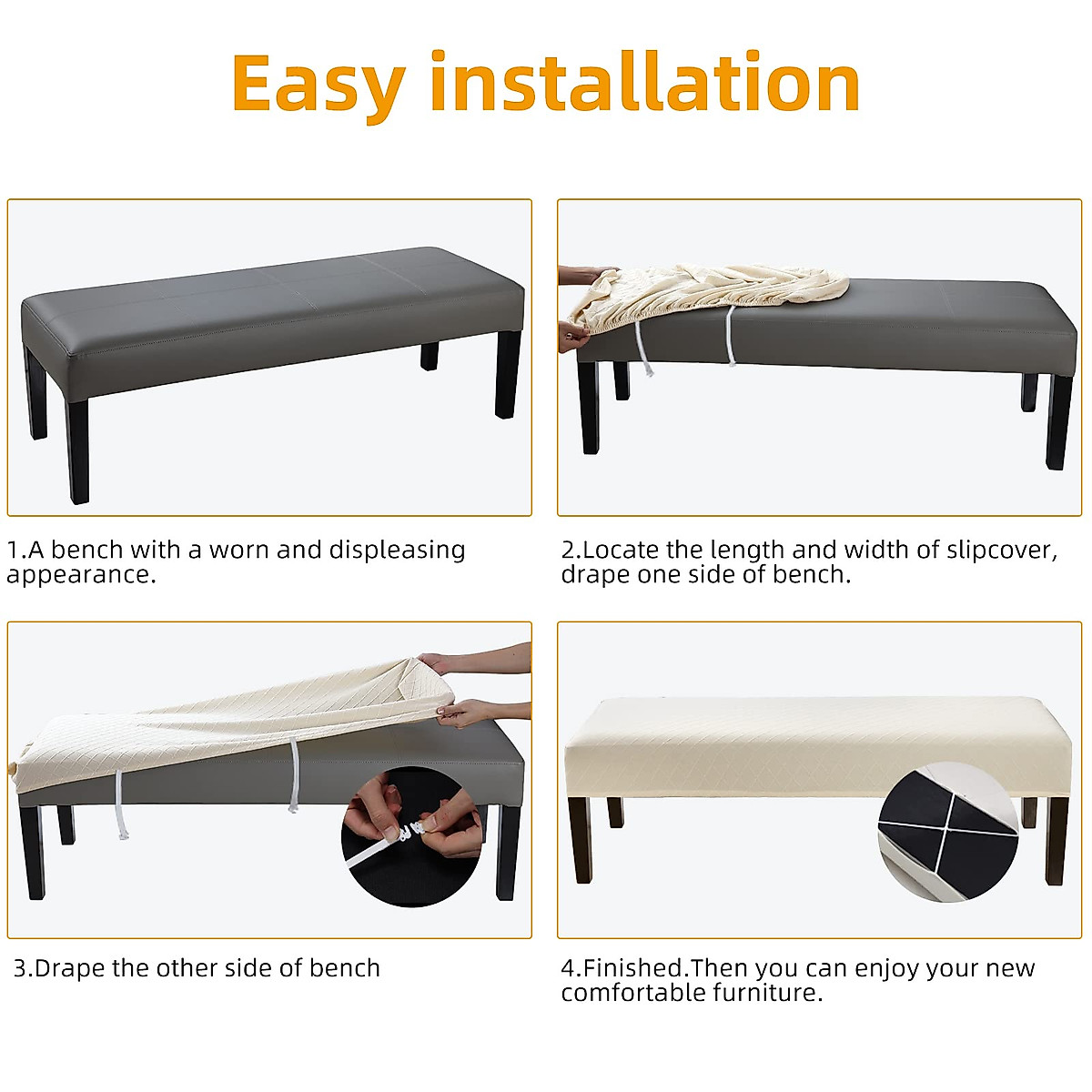 Easy installation

1.A bench with a worn and displeasing appearance.

2.Locate the length and width of slipcover, drape one side of bench.

3.Drape the other side of bench

4.Finished.Then you can enjoy your new comfortable furniture.