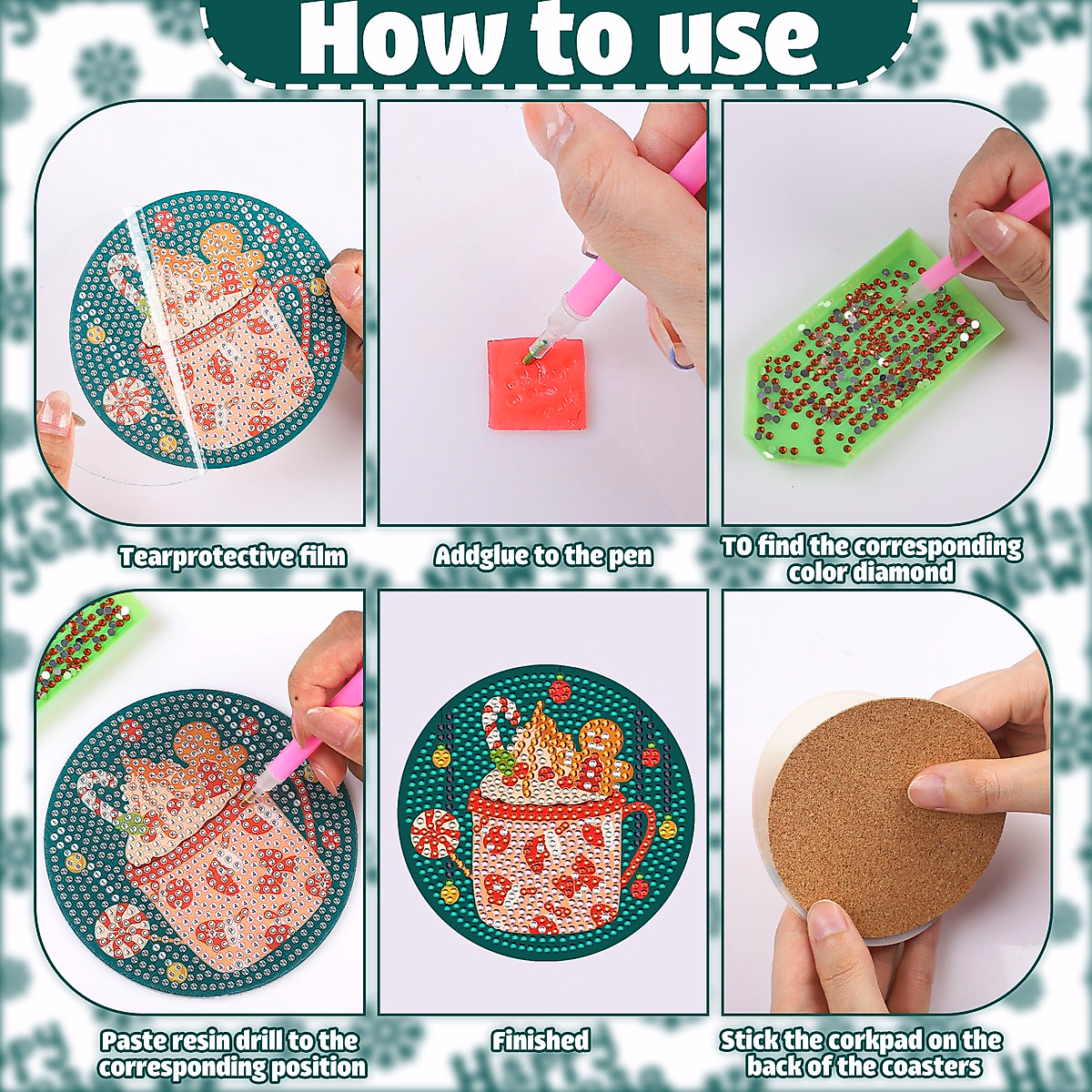 How to use

Tearprotective film

Addglue to the pen

TO find the corresponding color diamond

Paste resin drill to the corresponding position

Finished

Stick the corkpad on the back of the coasters