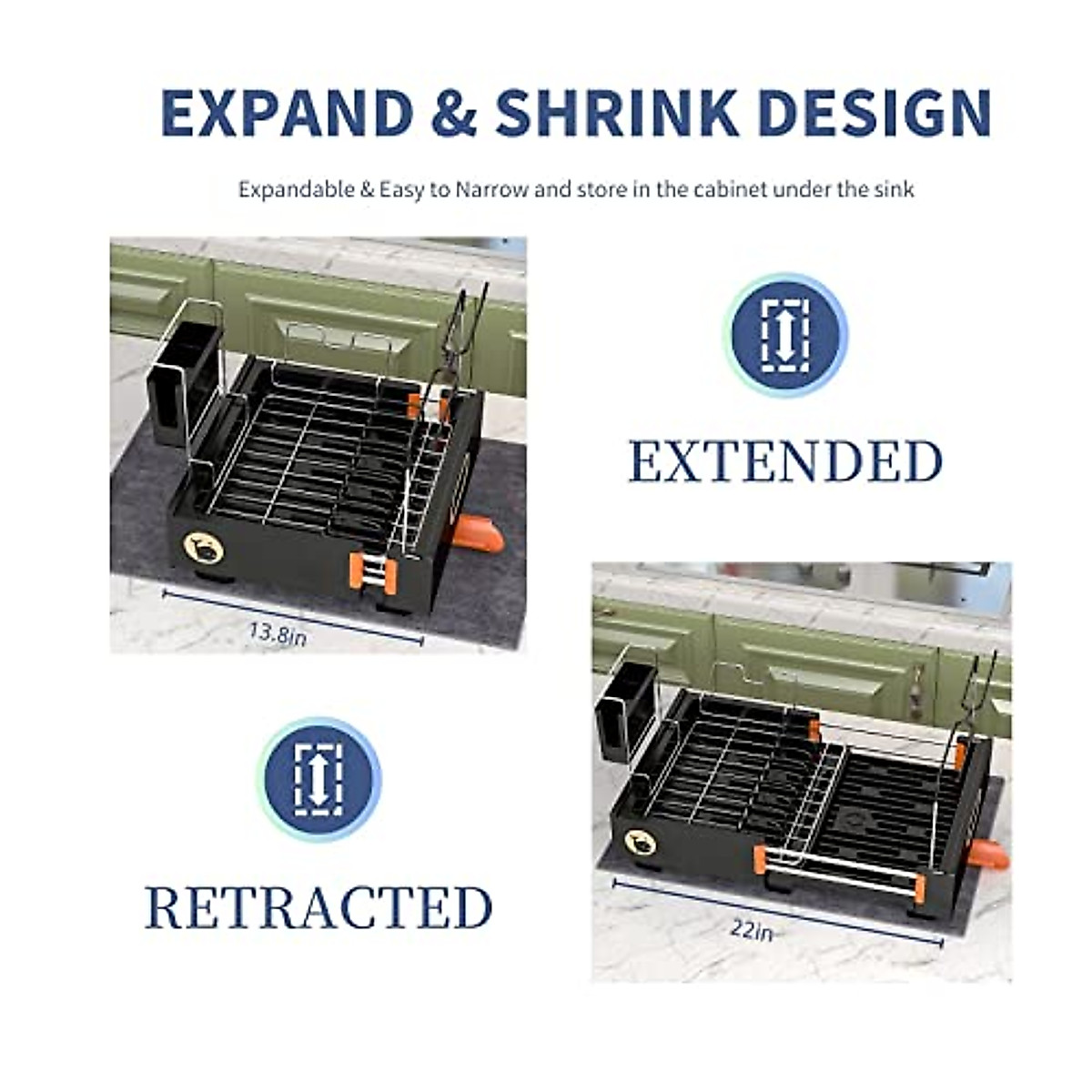 EXPAND & SHRINK DESIGN

Expandable & Easy to Narrow and store in the cabinet under the sink

13.8in

EXTENDED

RETRACTED

22in