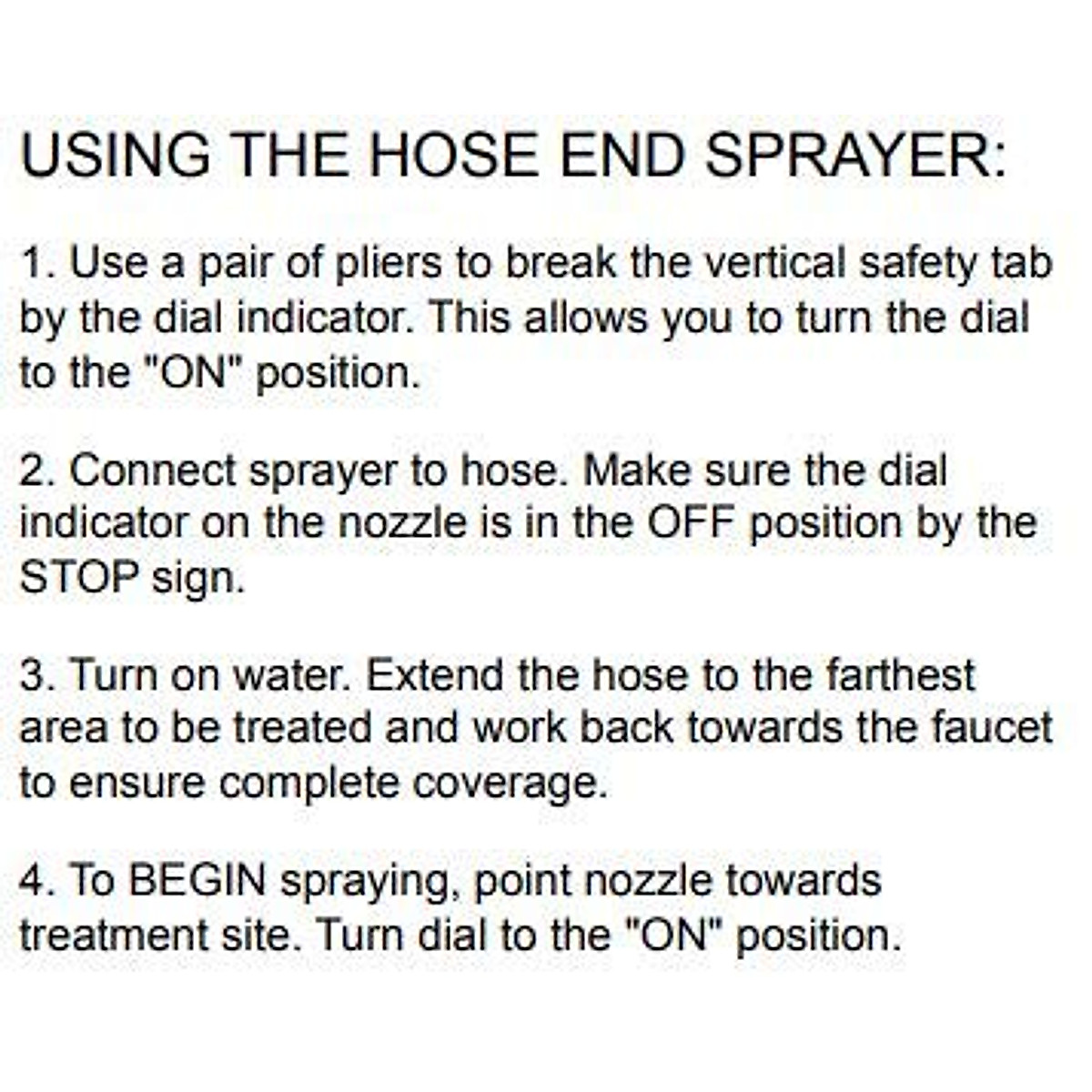 USING THE HOSE END SPRAYER:

1. Use a pair of pliers to break the vertical safety tab by the dial indicator. This allows you to turn the dial to the "ON" position.

2. Connect sprayer to hose. Make sure the dial indicator on the nozzle is in the OFF position by the STOP sign.

3. Turn on water. Extend the hose to the farthest area to be treated and work back towards the faucet to ensure complete coverage.

4. To BEGIN spraying, point nozzle towards treatment site. Turn dial to the "ON" position.