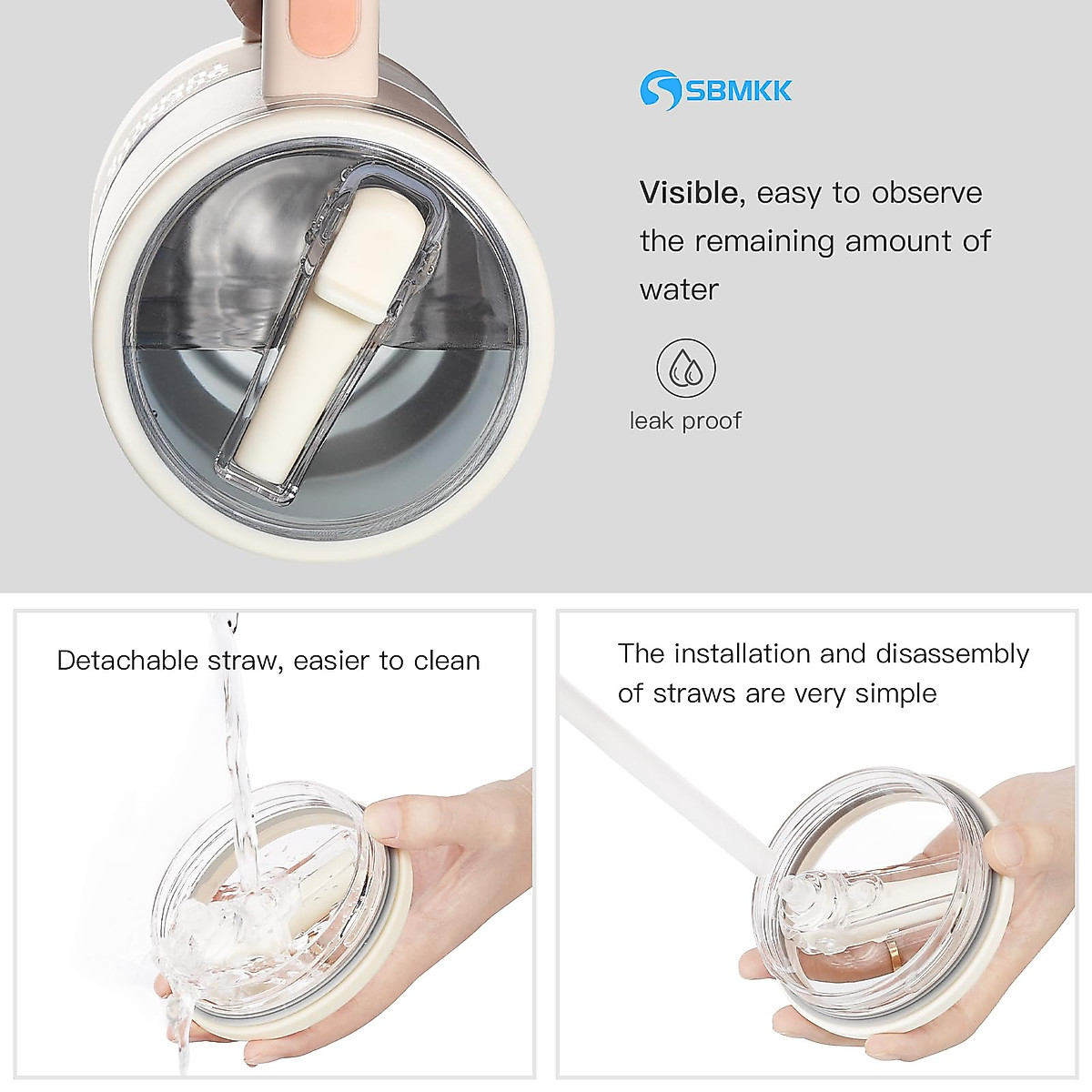 SBMKK

Visible, easy to observe the remaining amount of water

leak proof

Detachable straw, easier to clean

The installation and disassembly of straws are very simple