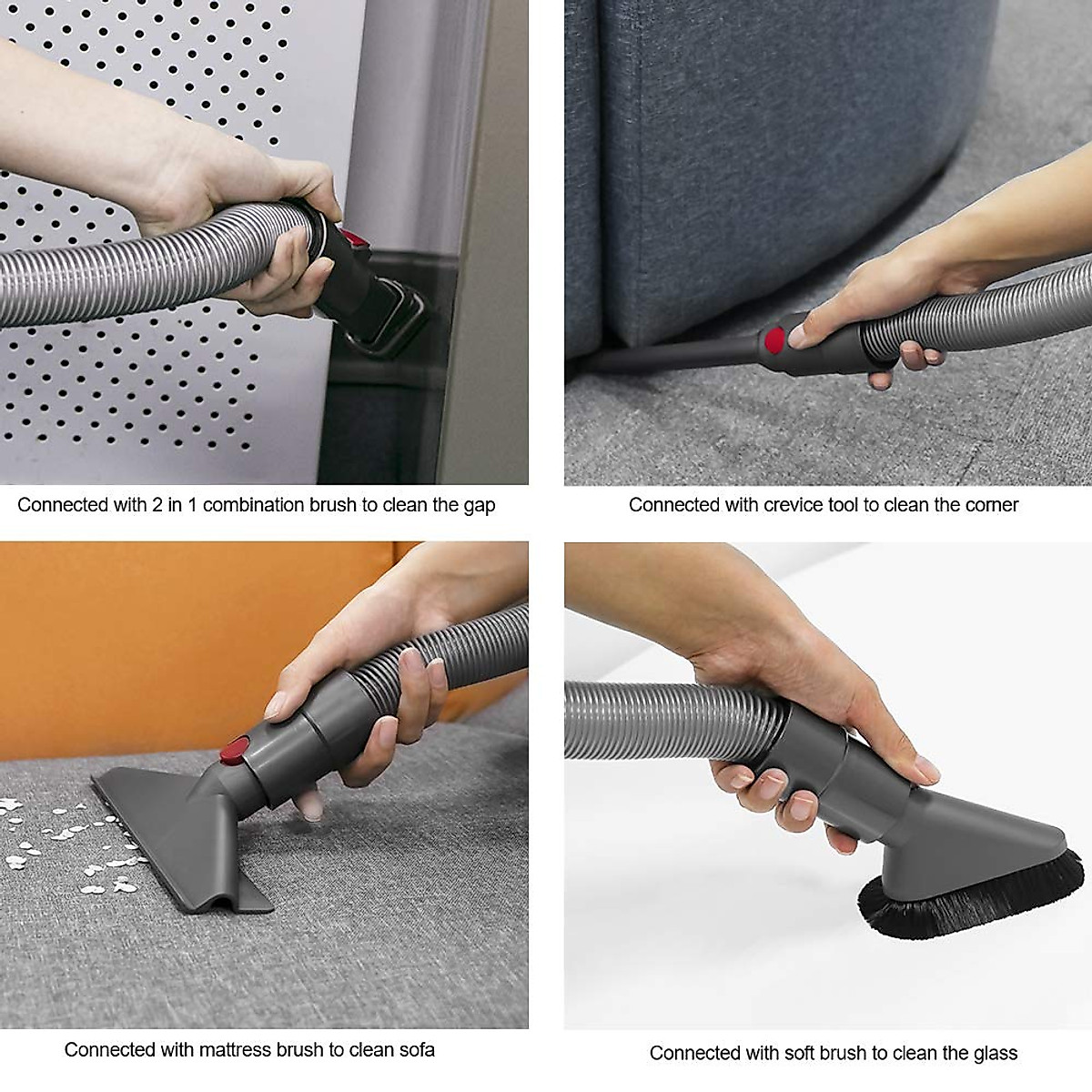 Connected with 2 in 1 combination brush to clean the gap

Connected with crevice tool to clean the corner

Connected with mattress brush to clean sofa

Connected with soft brush to clean the glass