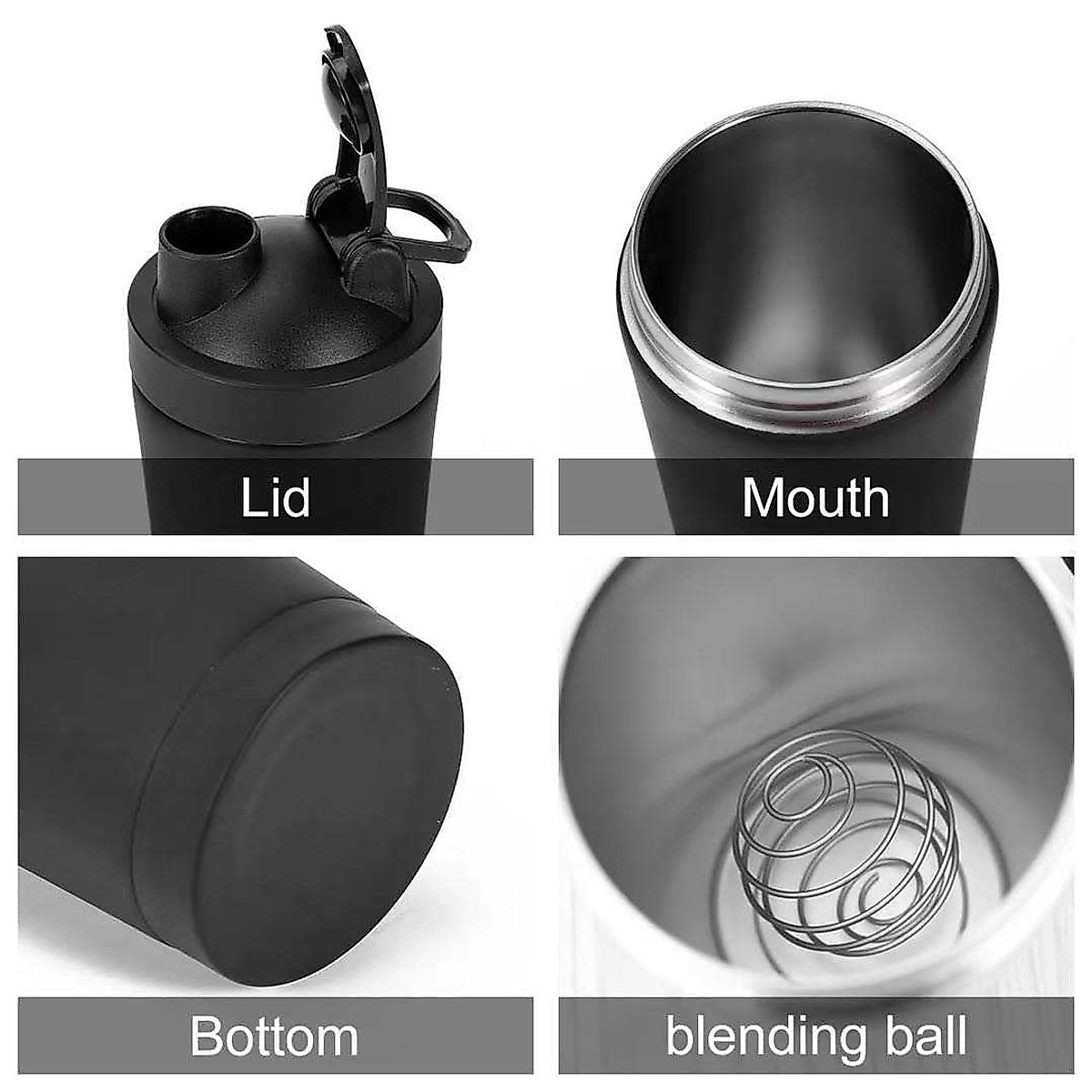 Lid

Mouth

Bottom

blending ball