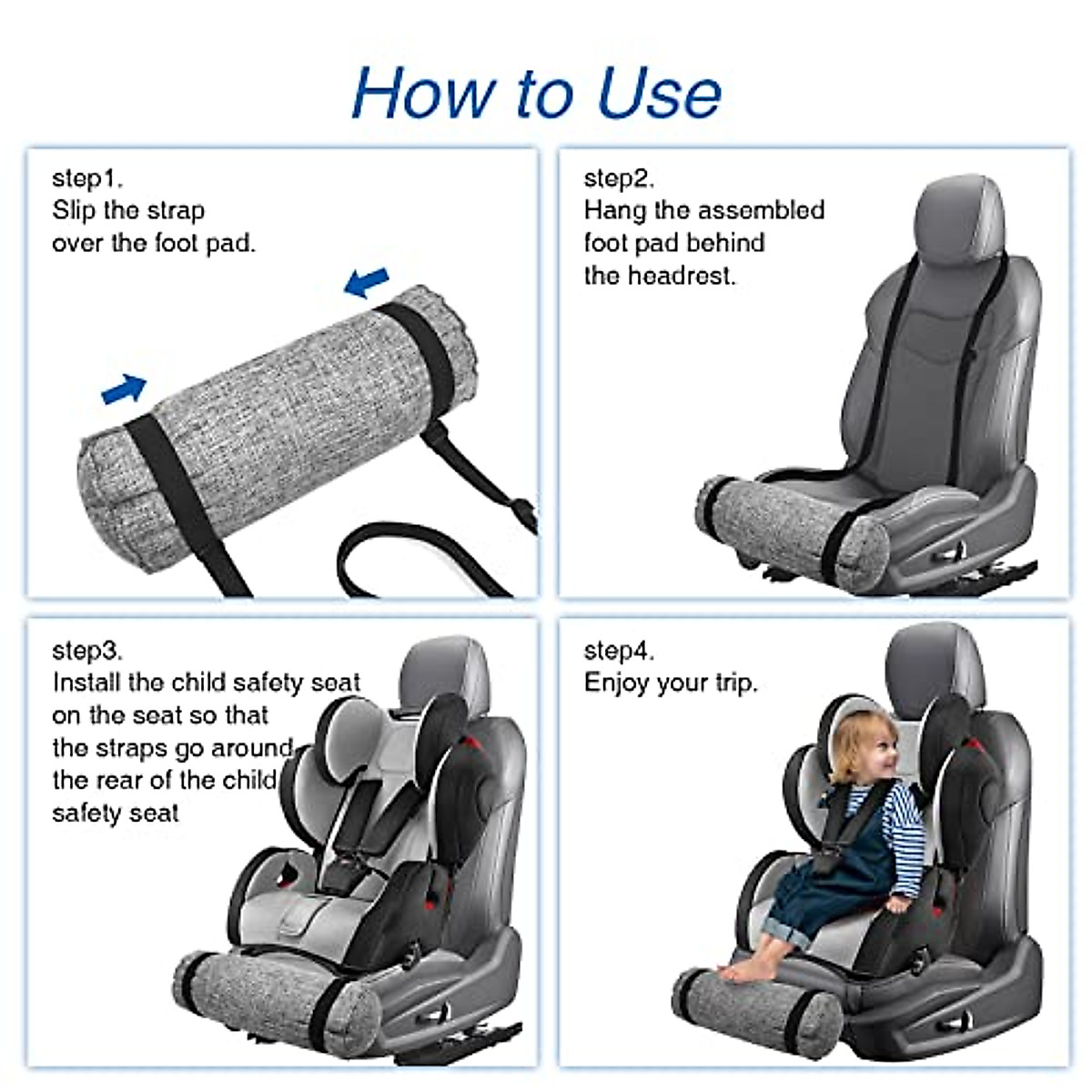 How to Use

step1.
Slip the strap over the foot pad.

step2.
Hang the assembled foot pad behind the headrest.

step3.
Install the child safety seat on the seat so that the straps go around the rear of the child safety seat

step4.
Enjoy your trip.