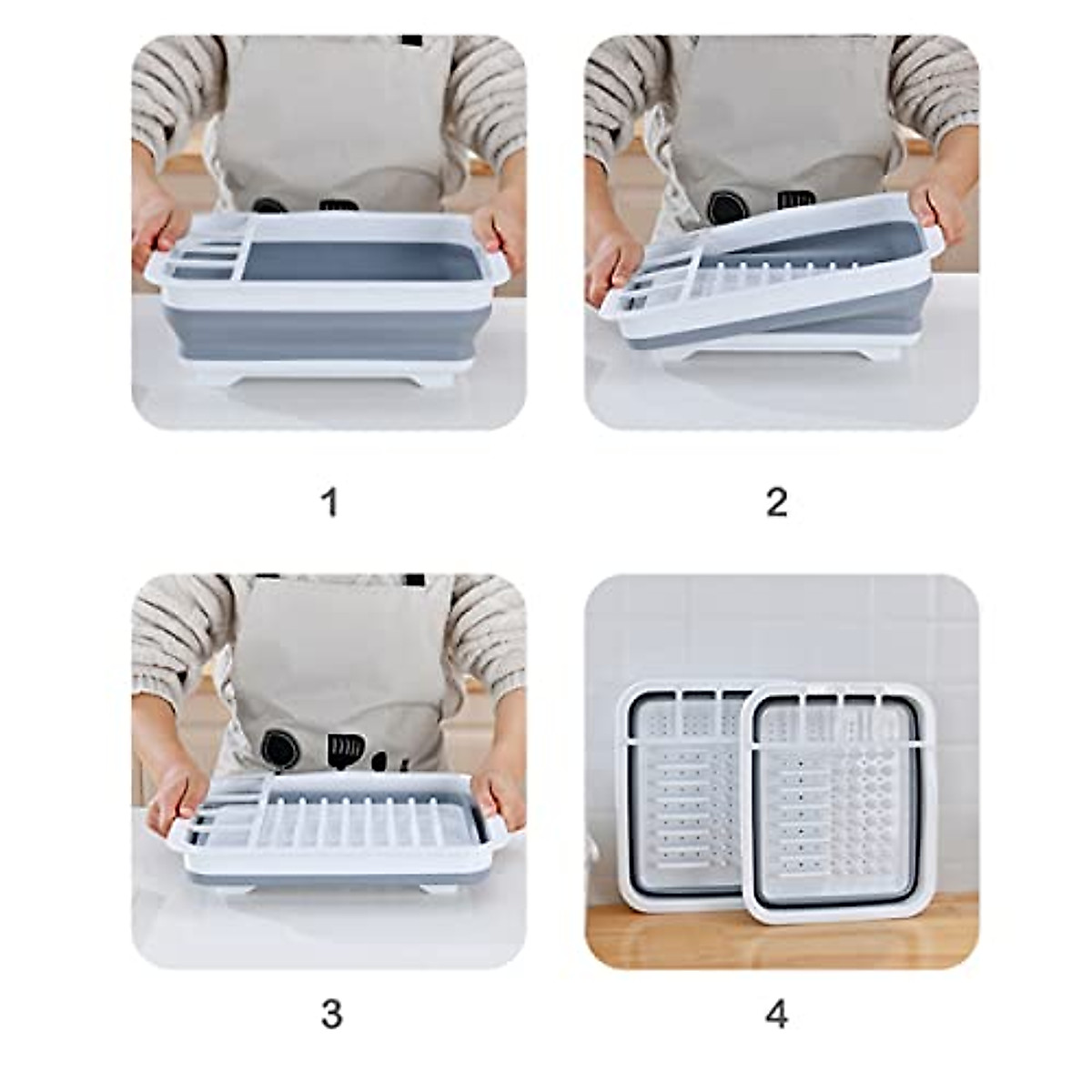 1

2

3

4