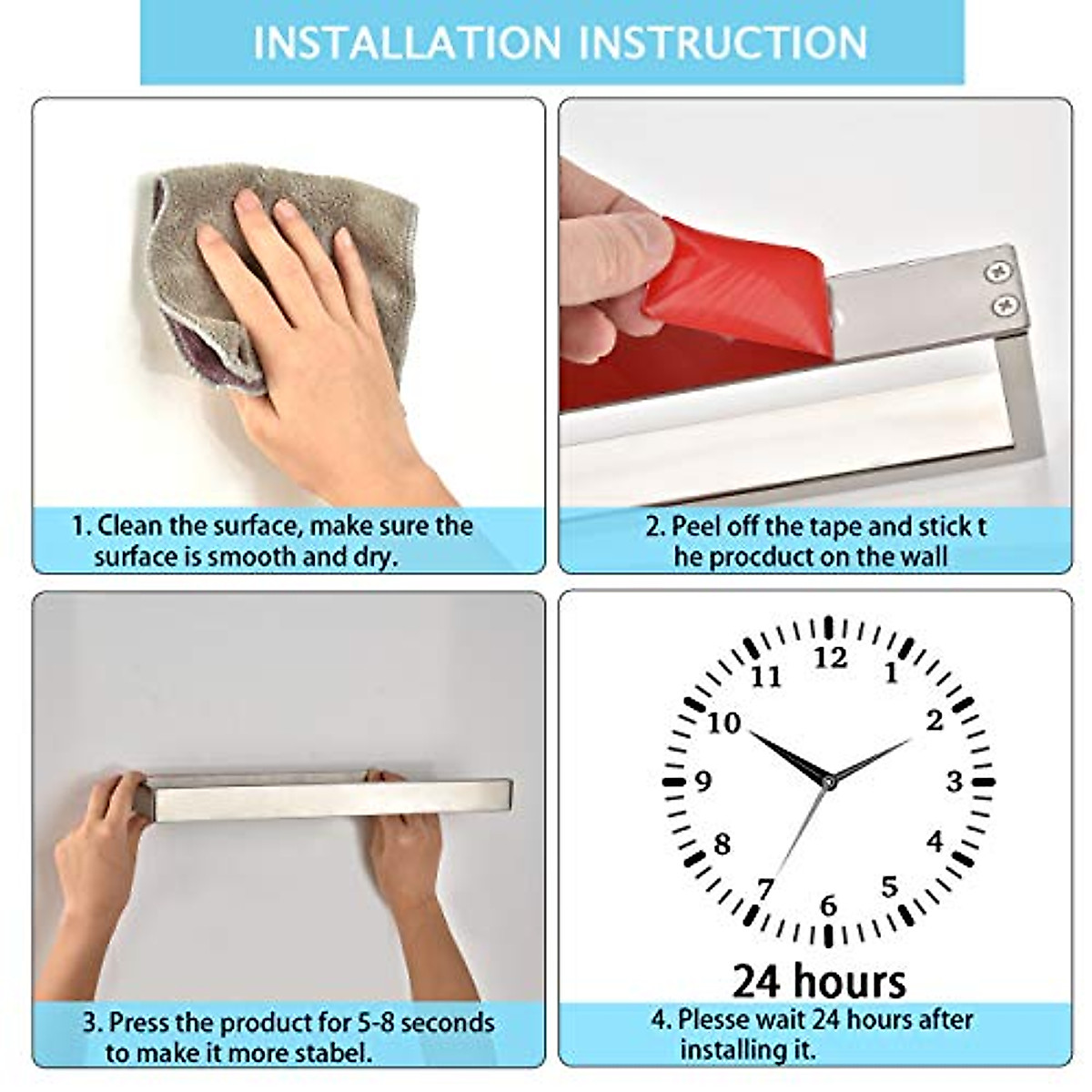 INSTALLATION INSTRUCTION

1. Clean the surface, make sure the surface is smooth and dry.

2. Peel off the tape and stick t he procduct on the wall

3. Press the product for 5-8 seconds to make it more stabel.

12
1
2
3
4
5
6
7
8
9
10
11

24 hours

4. Plesse wait 24 hours after installing it.