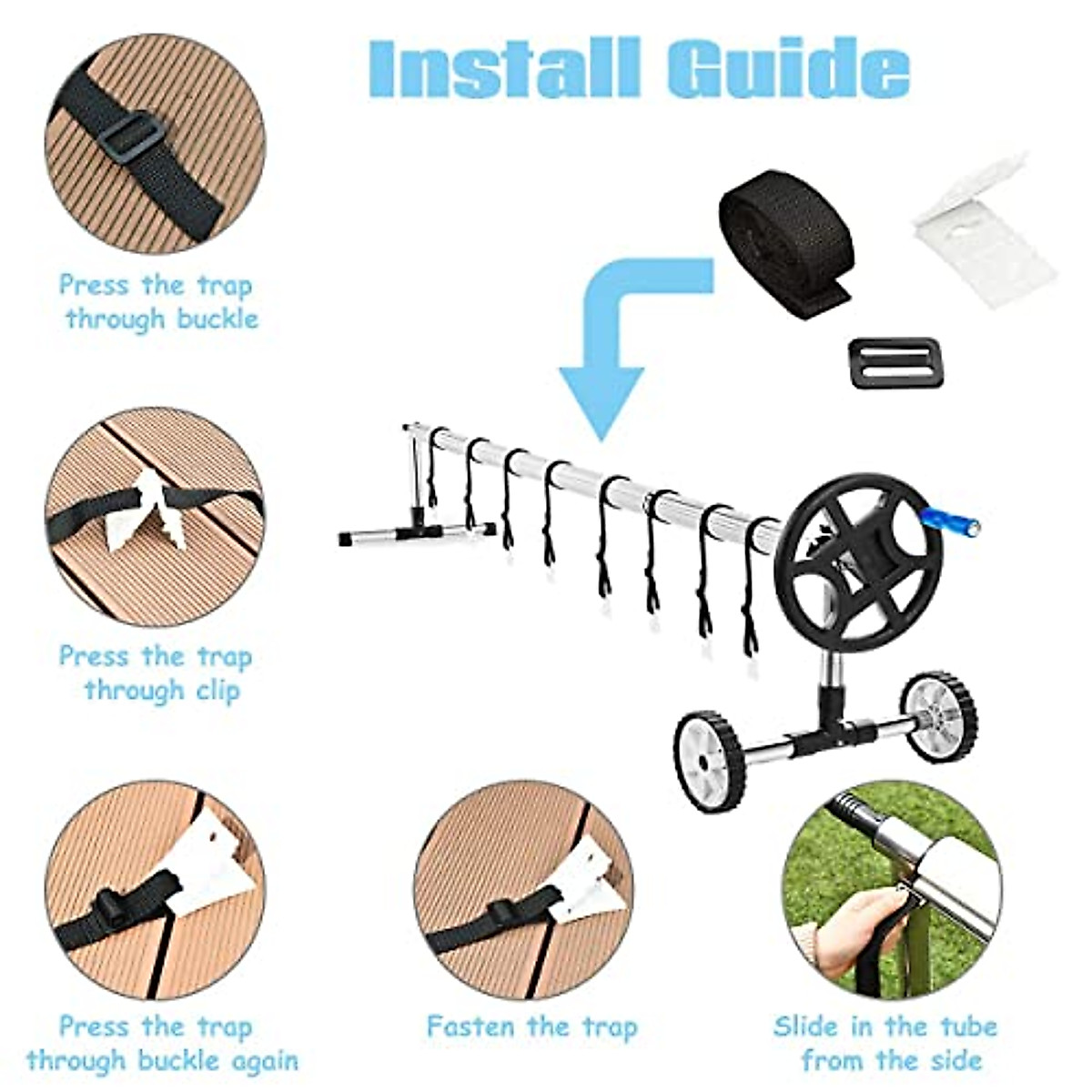 Install Guide

Press the trap through buckle

Press the trap through clip

Press the trap through buckle again

Fasten the trap

Slide in the tube from the side