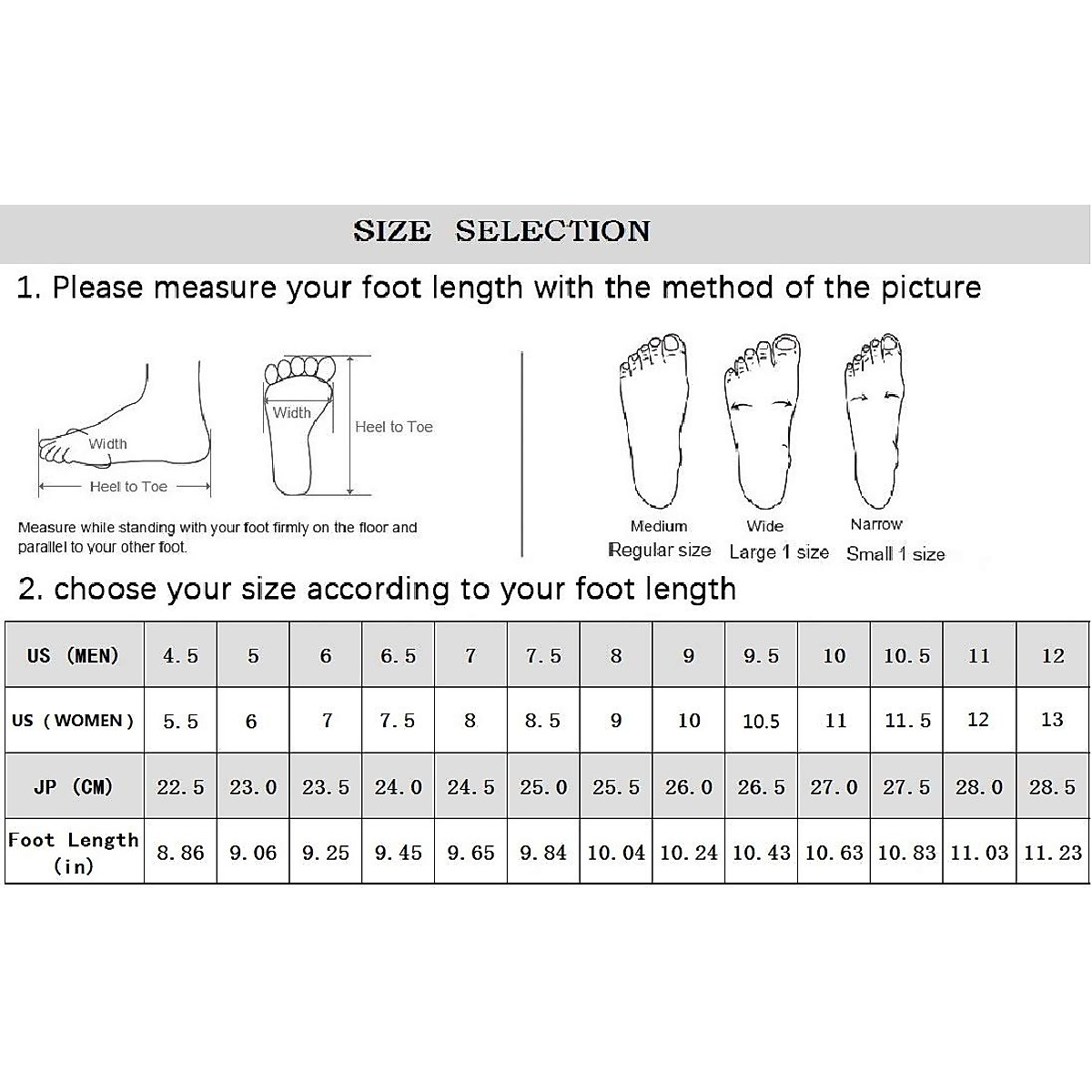 SIZE SELECTION

1. Please measure your foot length with the method of the picture

Width
Heel to Toe
Width
Heel to Toe

Measure while standing with your foot firmly on the floor and parallel to your other foot.

Medium
Regular size
Wide
Large 1 size
Narrow
Small 1 size

2. choose your size according to your foot length

| US (MEN) | 4.5 | 5 | 6 | 6.5 | 7 | 7.5 | 8 | 9 | 9.5 | 10 | 10.5 | 11 | 12 |
|---|---|---|---|---|---|---|---|---|---|---|---|---|---|
| US (WOMEN) | 5.5 | 6 | 7 | 7.5 | 8 | 8.5 | 9 | 10 | 10.5 | 11 | 11.5 | 12 | 13 |
| JP (CM) | 22.5 | 23.0 | 23.5 | 24.0 | 24.5 | 25.0 | 25.5 | 26.0 | 26.5 | 27.0 | 27.5 | 28.0 | 28.5 |
| Foot Length (in) | 8.86 | 9.06 | 9.25 | 9.45 | 9.65 | 9.84 | 10.04 | 10.24 | 10.43 | 10.63 | 10.83 | 11.03 | 11.23 |