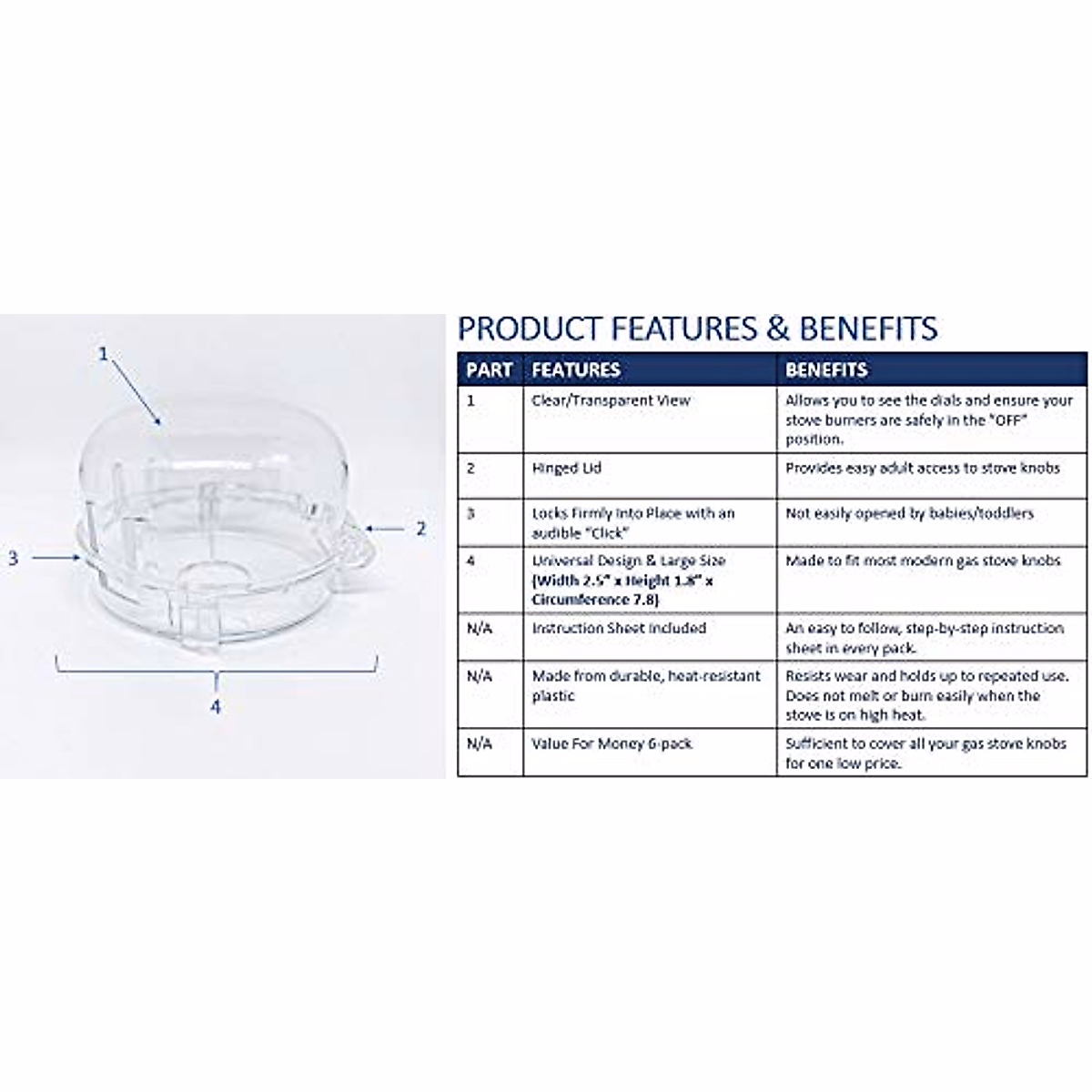 1

2

3

4

PRODUCT FEATURES & BENEFITS

| PART | FEATURES | BENEFITS |
|---|---|---|
| 1 | Clear/Transparent View | Allows you to see the dials and ensure your stove burners are safely in the "OFF" position. |
| 2 | Hinged Lid | Provides easy adult access to stove knobs |
| 3 | Locks Firmly Into Place with an audible "Click" | Not easily opened by babies/toddlers |
| 4 | Universal Design & Large Size (Width 2.5" x Height 1.8" x Circumference 7.8) | Made to fit most modern gas stove knobs |
| N/A | Instruction Sheet Included | An easy to follow, step-by-step instruction sheet in every pack. |
| N/A | Made from durable, heat-resistant plastic | Resists wear and holds up to repeated use. Does not melt or burn easily when the stove is on high heat. |
| N/A | Value For Money 6-pack | Sufficient to cover all your gas stove knobs for one low price. |