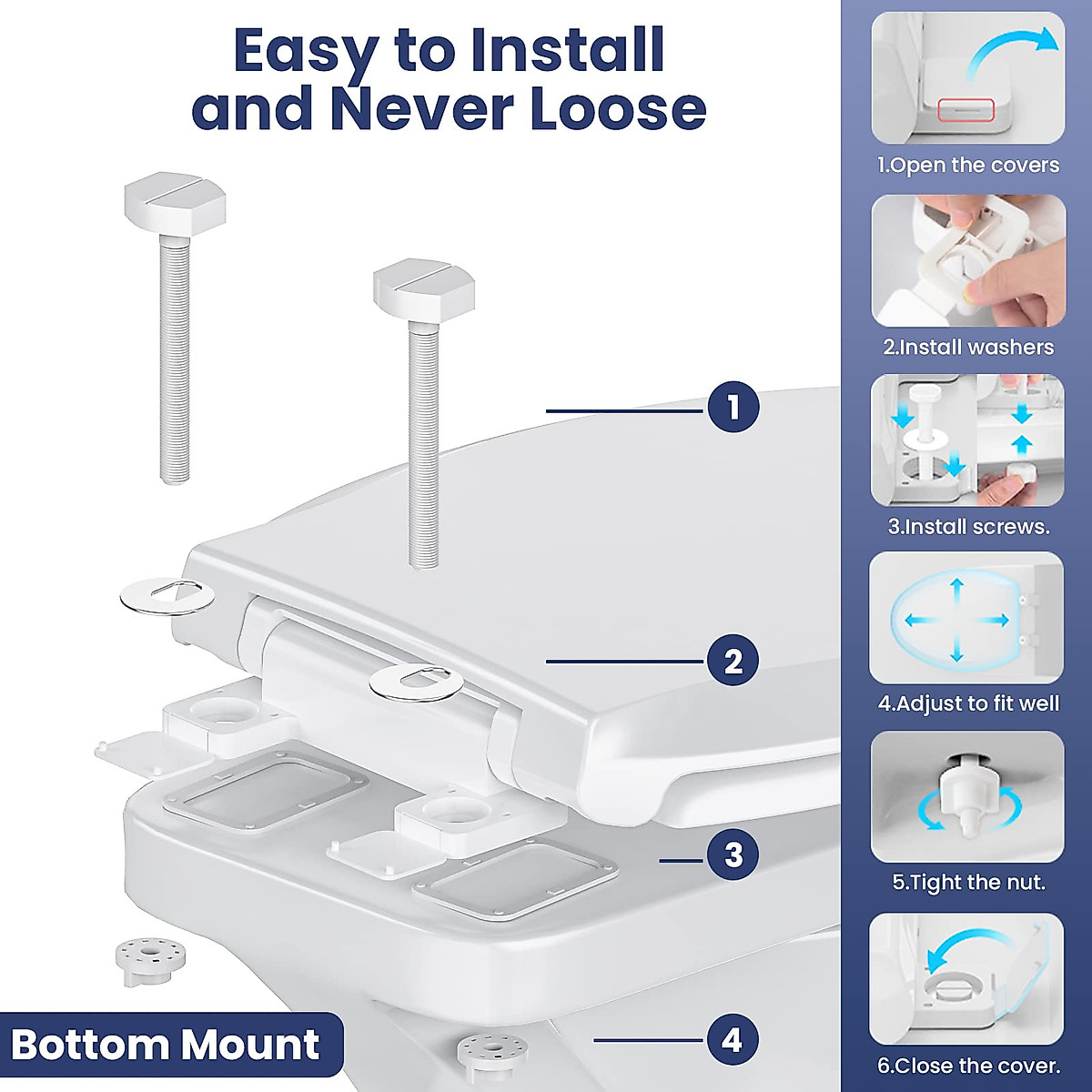 Easy to Install and Never Loose

1

2

3

4

Bottom Mount

1.Open the covers

2.Install washers

3.Install screws.

4.Adjust to fit well

5.Tight the nut.

6.Close the cover.