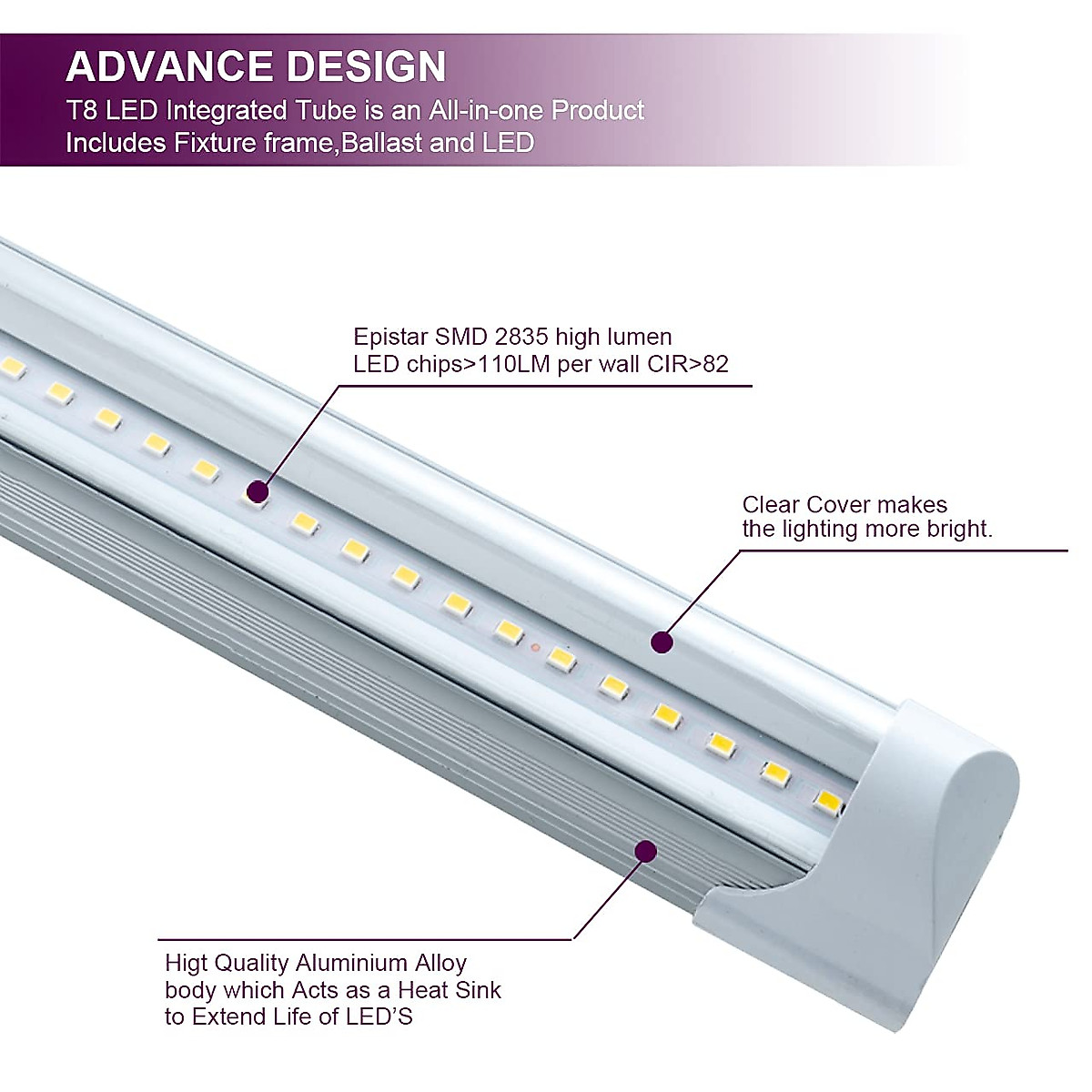 ADVANCE DESIGN
T8 LED Integrated Tube is an All-in-one Product
Includes Fixture frame,Ballast and LED

Epistar SMD 2835 high lumen
LED chips>110LM per wall CIR>82

Clear Cover makes
the lighting more bright.

Higt Quality Aluminium Alloy
body which Acts as a Heat Sink
to Extend Life of LED'S