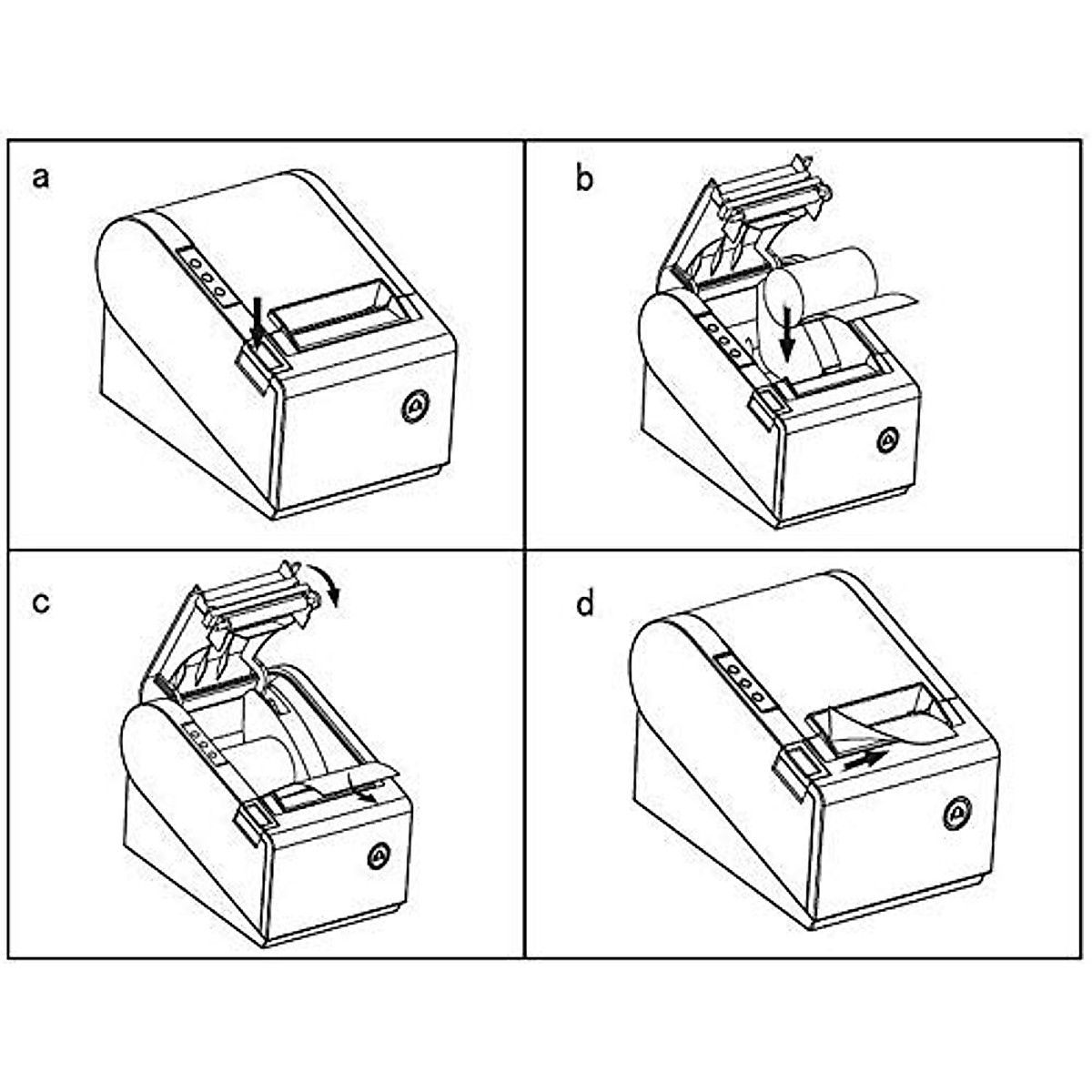 a

b

c

d