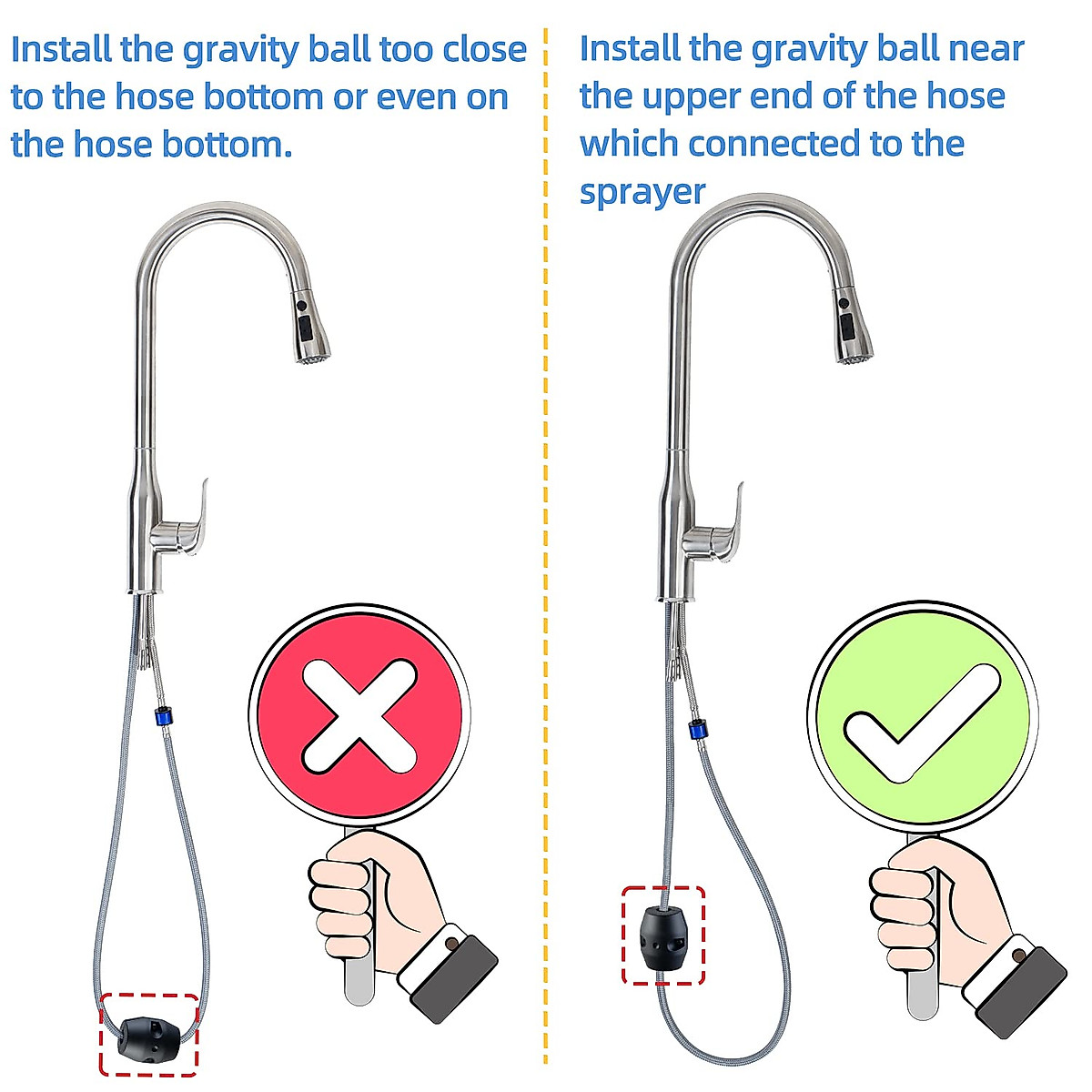 Install the gravity ball too close to the hose bottom or even on the hose bottom.

Install the gravity ball near the upper end of the hose which connected to the sprayer