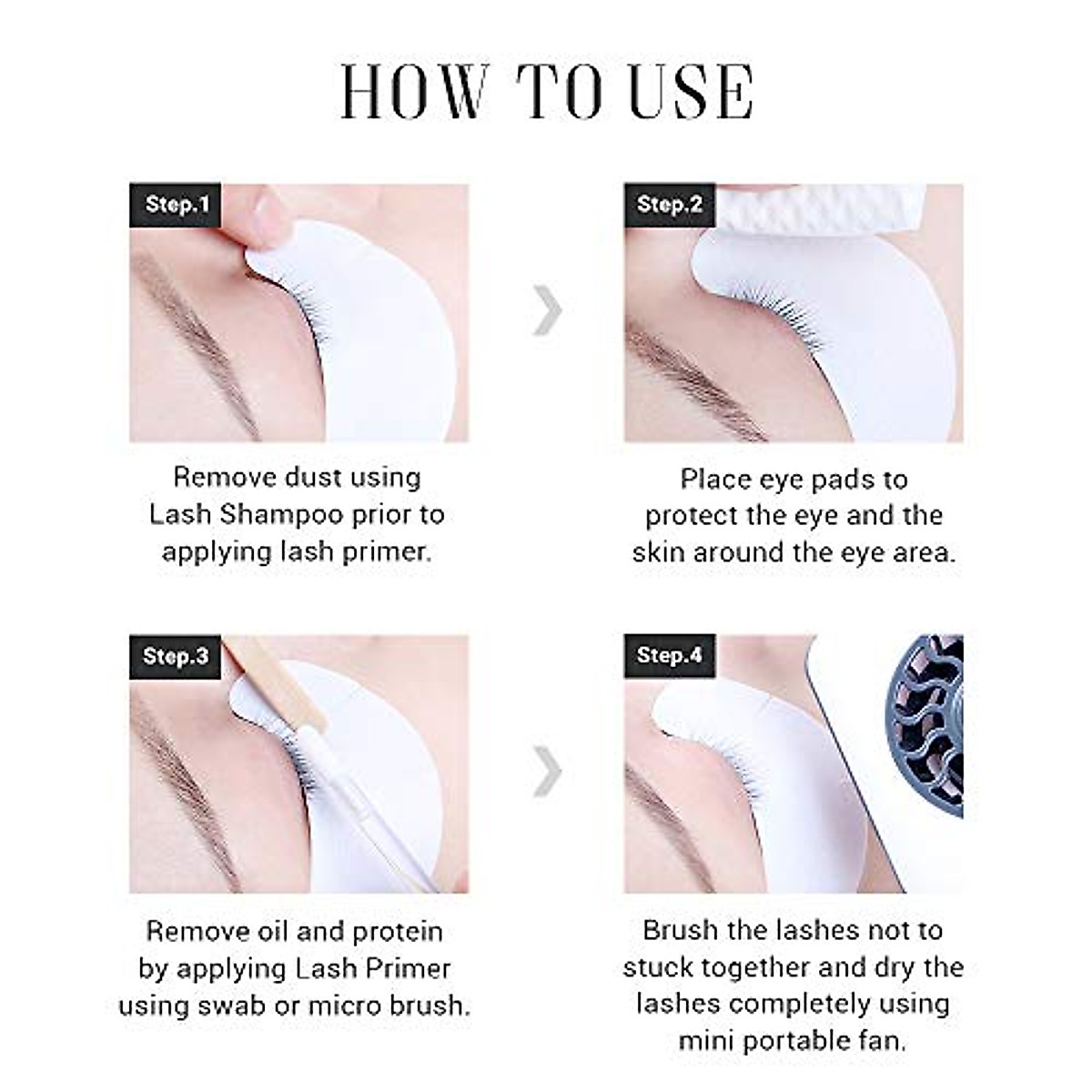 HOW TO USE

Step.1

Remove dust using Lash Shampoo prior to applying lash primer.

Step.2

Place eye pads to protect the eye and the skin around the eye area.

Step.3

Remove oil and protein by applying Lash Primer using swab or micro brush.

Step.4

Brush the lashes not to stuck together and dry the lashes completely using mini portable fan.