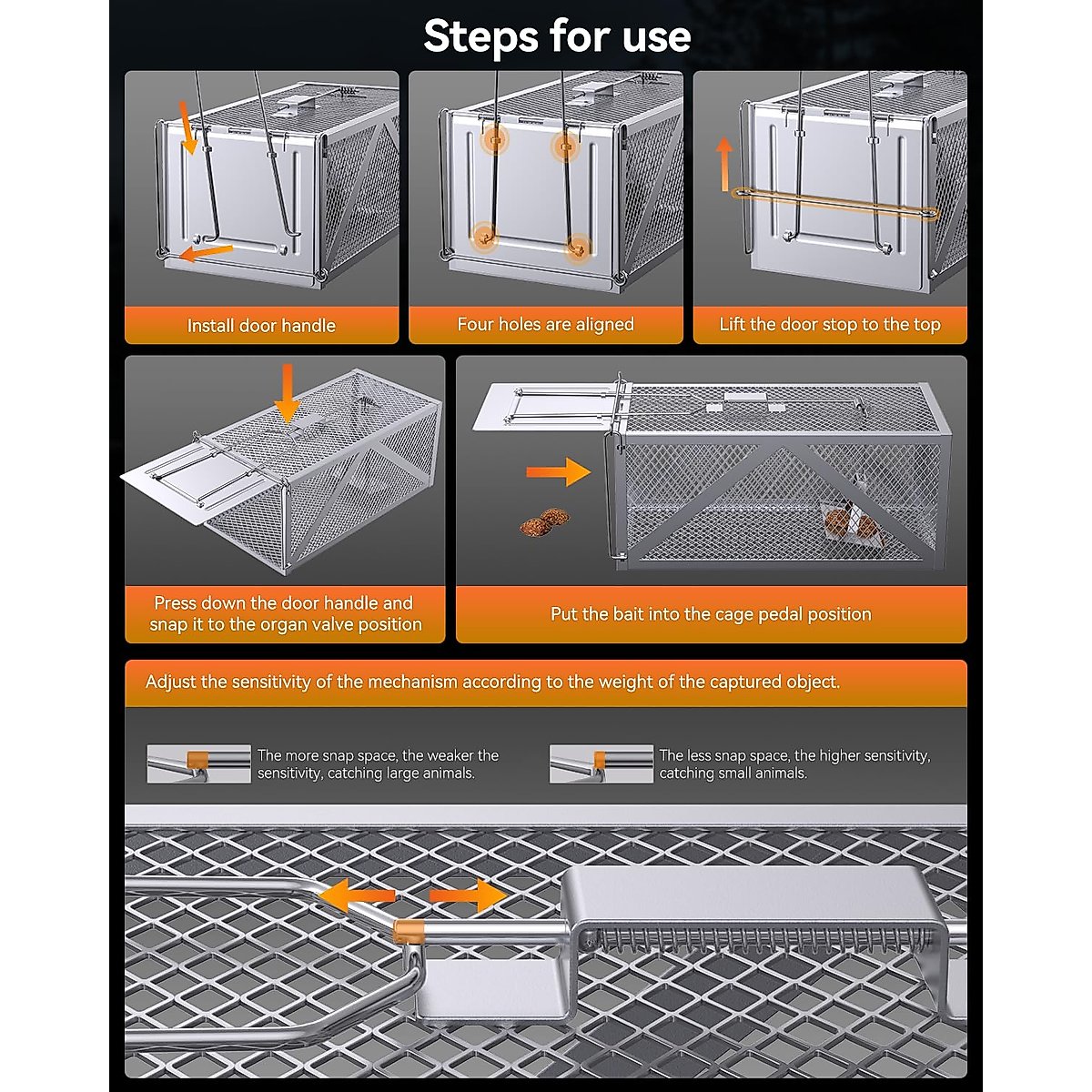 Steps for use

Install door handle

Four holes are aligned

Lift the door stop to the top

Press down the door handle and snap it to the organ valve position

Put the bait into the cage pedal position

Adjust the sensitivity of the mechanism according to the weight of the captured object.

The more snap space, the weaker the sensitivity, catching large animals.

The less snap space, the higher sensitivity, catching small animals.