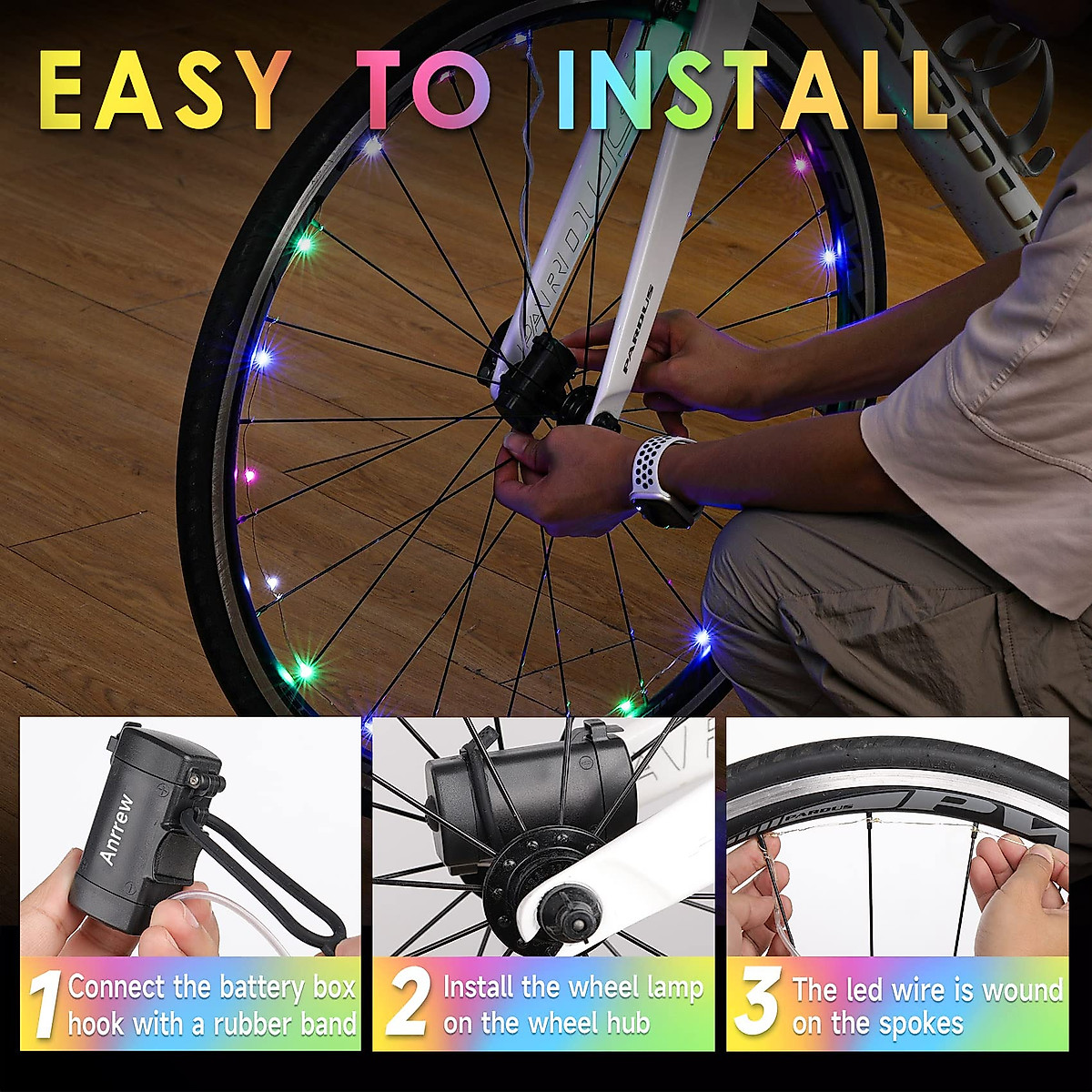 EASY TO INSTALL

PARDUS

PARDUS

Anrrew

PARDUS

1 Connect the battery box hook with a rubber band

2 Install the wheel lamp on the wheel hub

3 The led wire is wound on the spokes