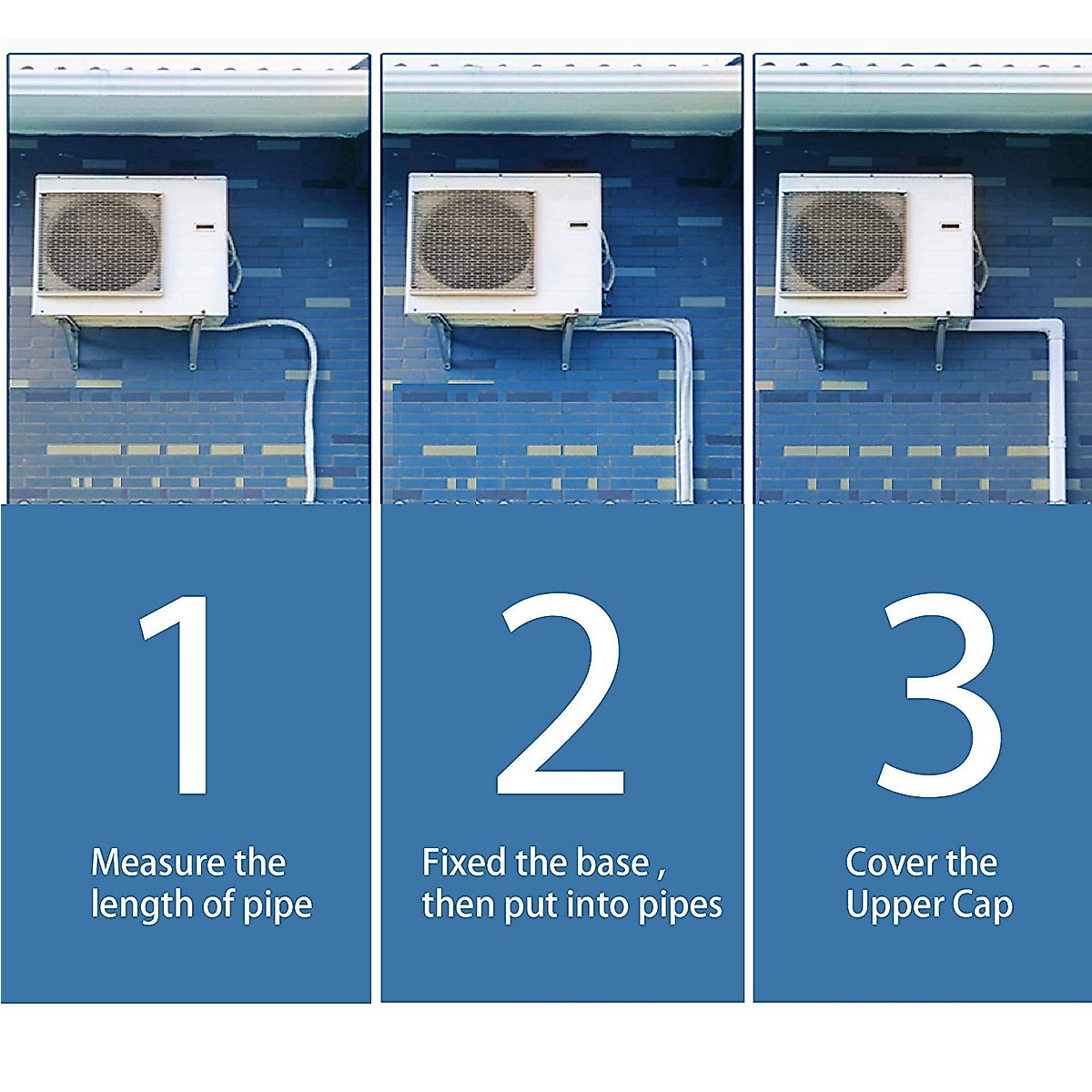 1

Measure the length of pipe

2

Fixed the base , then put into pipes

3

Cover the Upper Cap