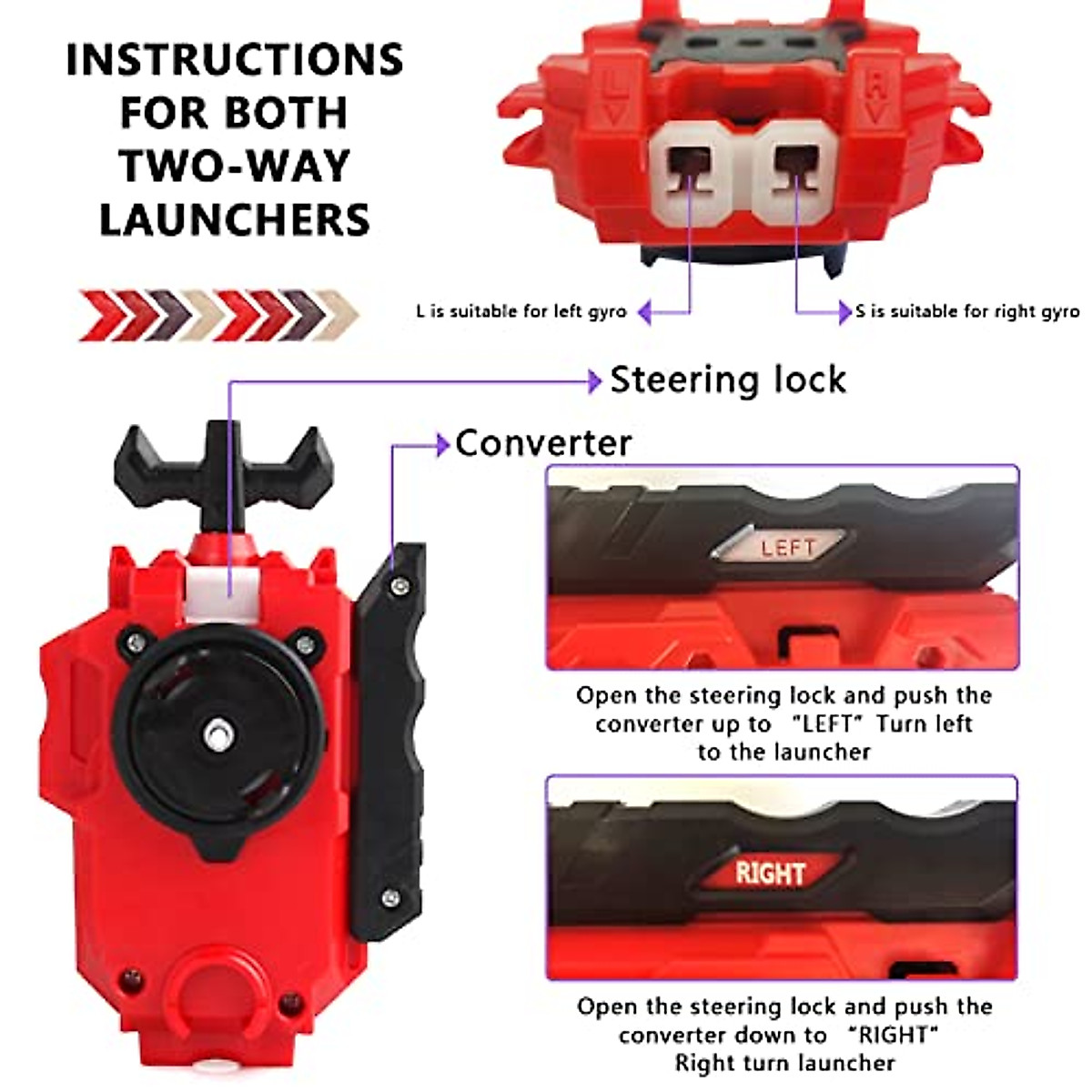 INSTRUCTIONS FOR BOTH TWO-WAY LAUNCHERS

L
R

L is suitable for left gyro

S is suitable for right gyro

Steering lock

Converter

LEFT

Open the steering lock and push the converter up to "LEFT" Turn left to the launcher

RIGHT

Open the steering lock and push the converter down to "RIGHT" Right turn launcher