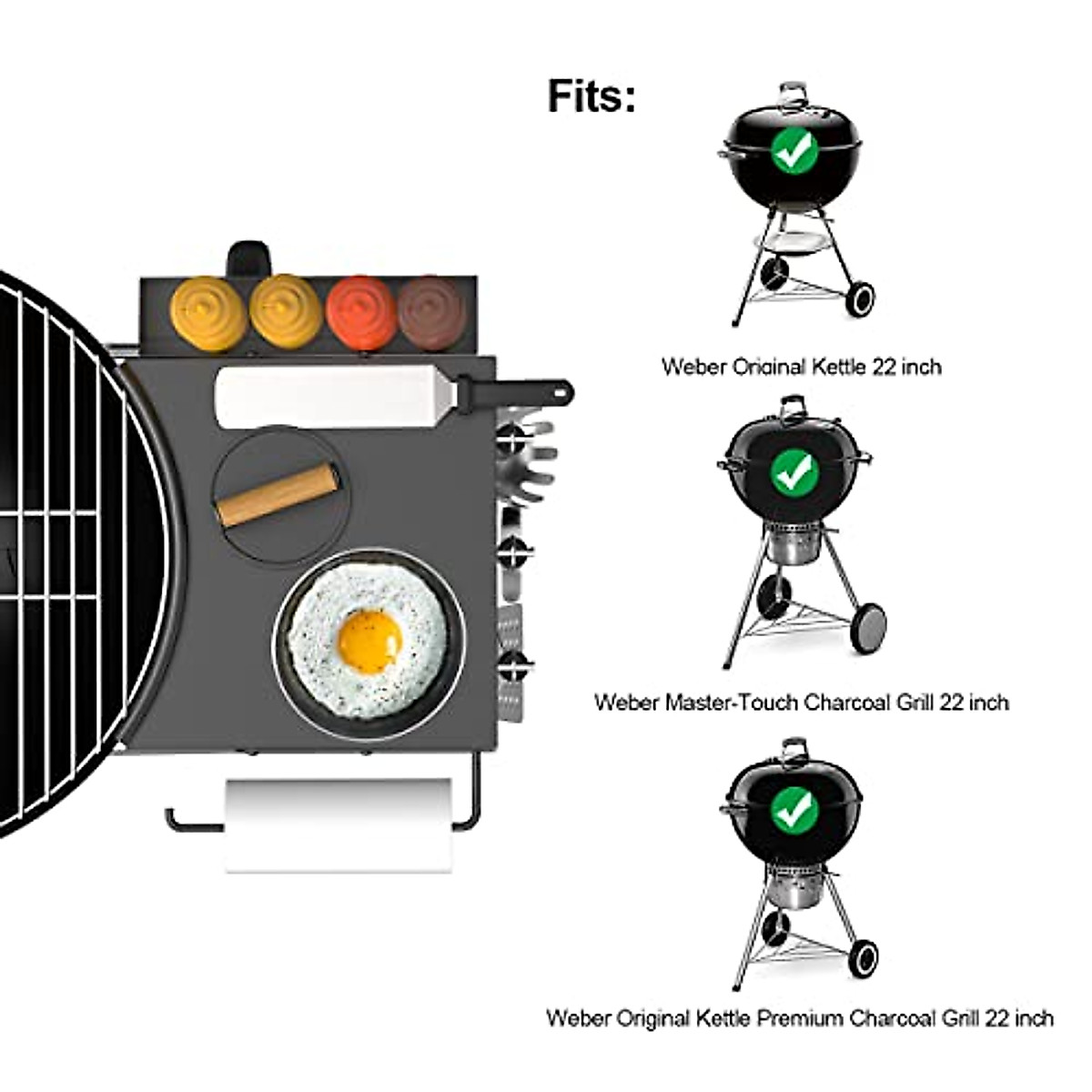 Fits:

Weber Original Kettle 22 inch

Weber Master-Touch Charcoal Grill 22 inch

Weber Original Kettle Premium Charcoal Grill 22 inch