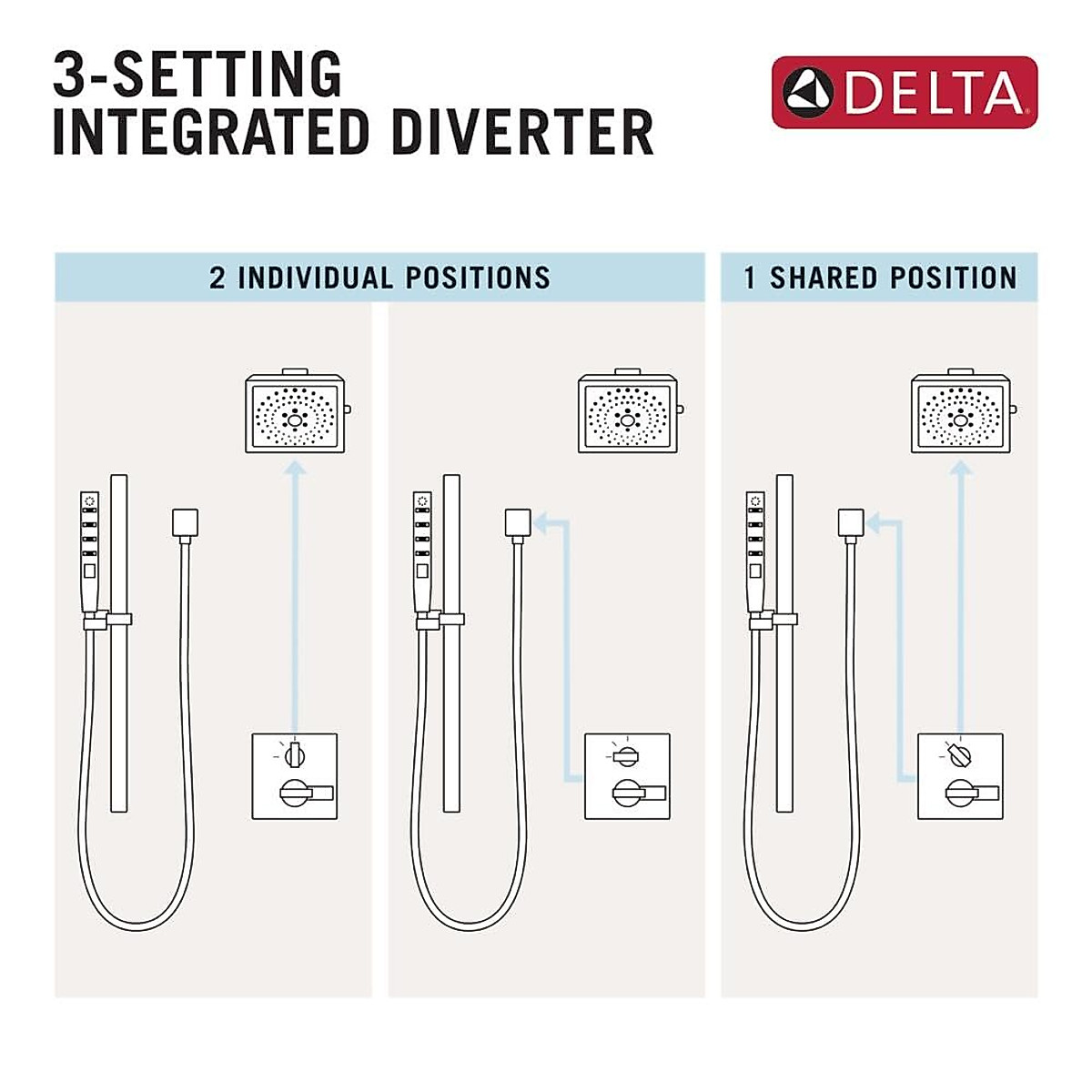 3-SETTING
INTEGRATED DIVERTER

DELTA

2 INDIVIDUAL POSITIONS

1 SHARED POSITION