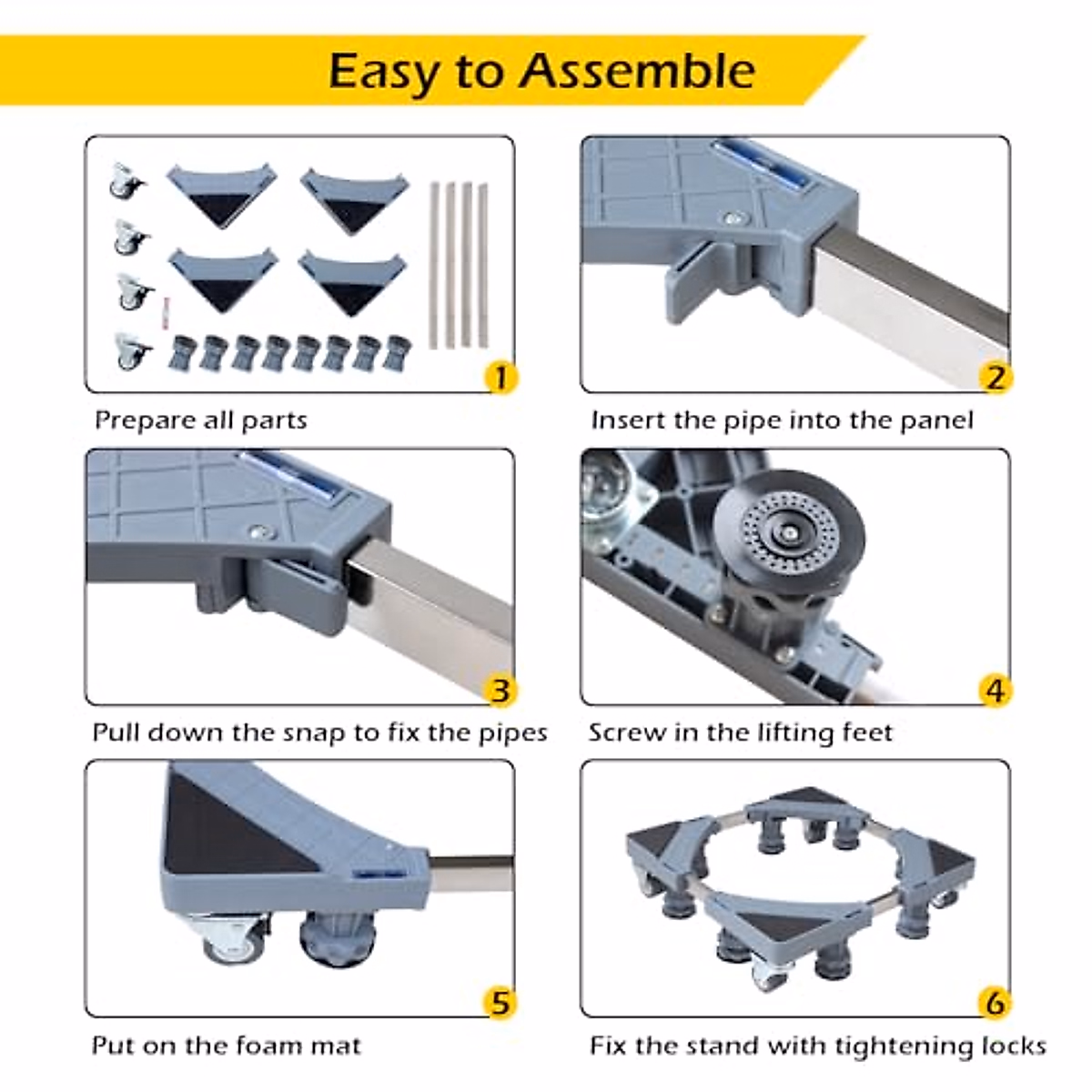 Easy to Assemble

1

Prepare all parts

2

Insert the pipe into the panel

3

Pull down the snap to fix the pipes

4

Screw in the lifting feet

5

Put on the foam mat

6

Fix the stand with tightening locks