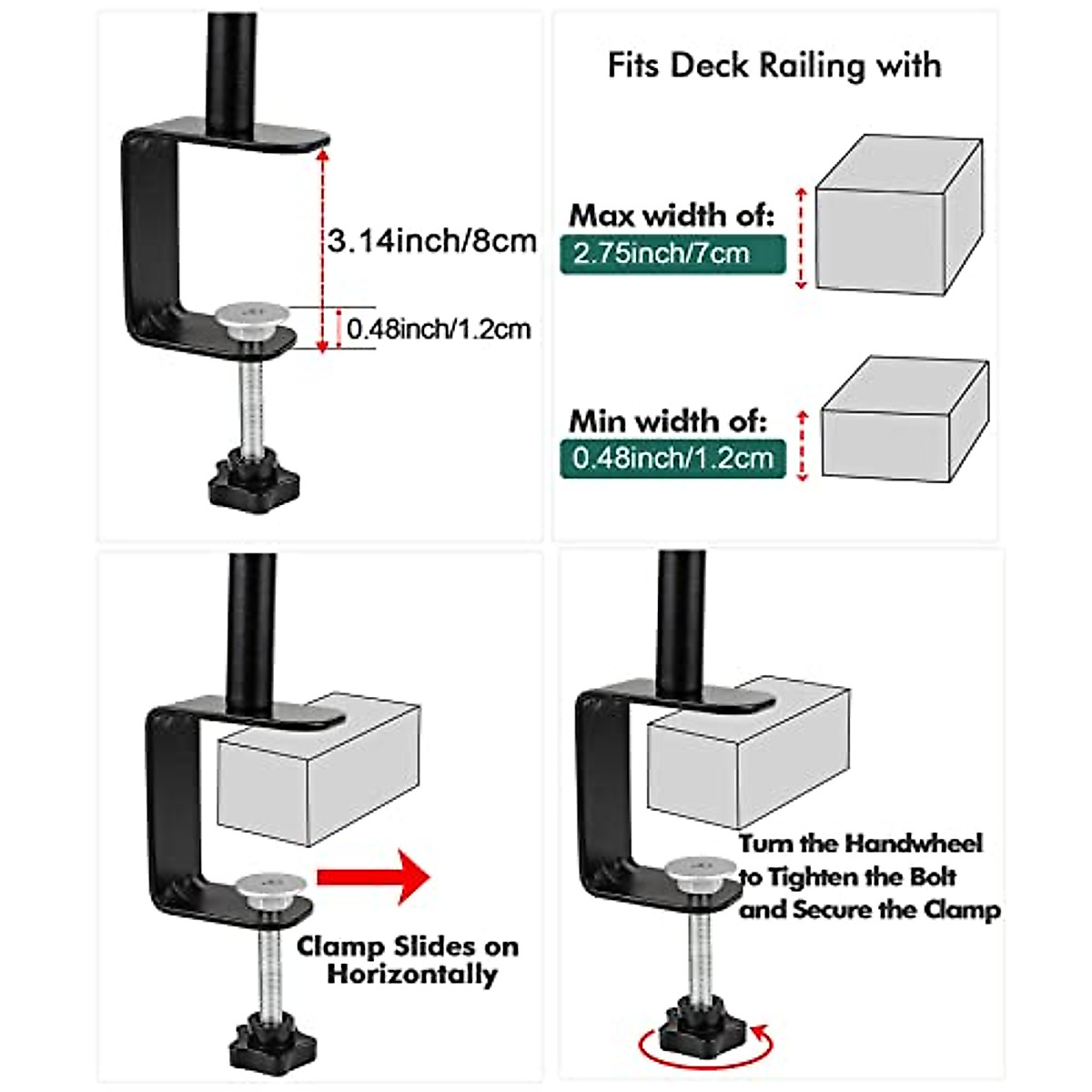 3.14inch/8cm

0.48inch/1.2cm

Fits Deck Railing with

Max width of:
2.75inch/7cm

Min width of:
0.48inch/1.2cm

Clamp Slides on Horizontally

Turn the Handwheel to Tighten the Bolt and Secure the Clamp