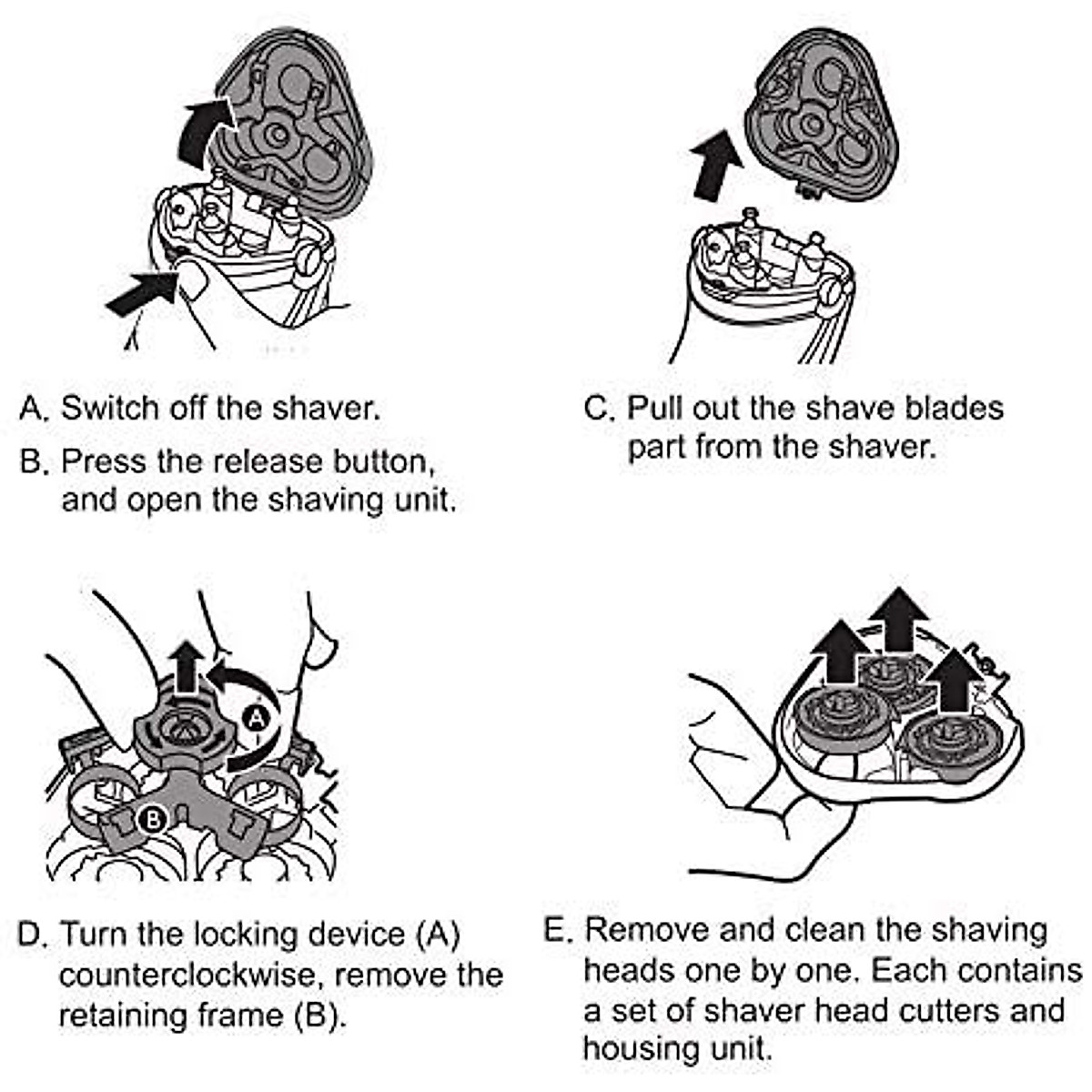 A. Switch off the shaver.

B. Press the release button, and open the shaving unit.

C. Pull out the shave blades part from the shaver.

A

B

D. Turn the locking device (A) counterclockwise, remove the retaining frame (B).

E. Remove and clean the shaving heads one by one. Each contains a set of shaver head cutters and housing unit.