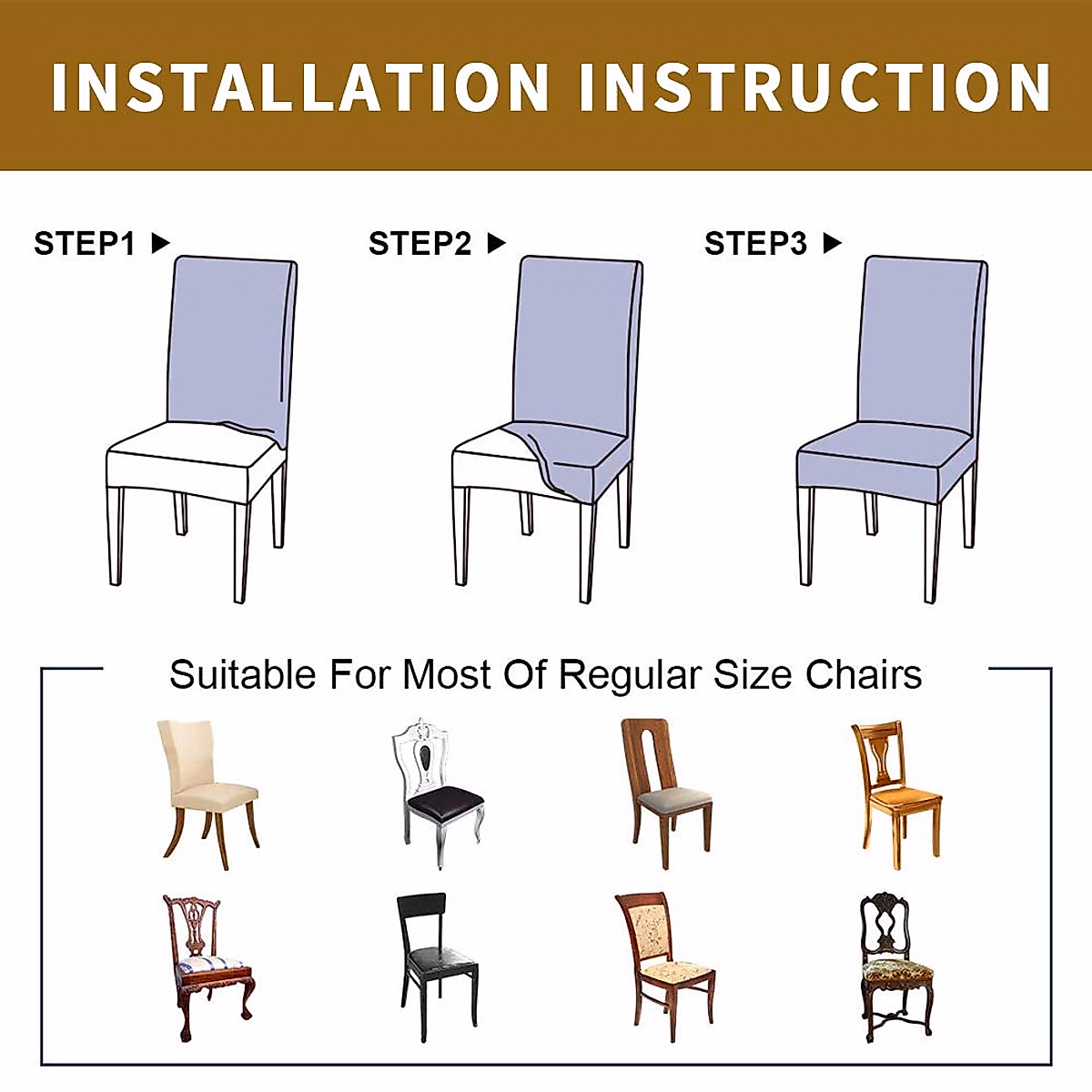 INSTALLATION INSTRUCTION

STEP1 ▶

STEP2 ▶

STEP3 ▶

Suitable For Most Of Regular Size Chairs